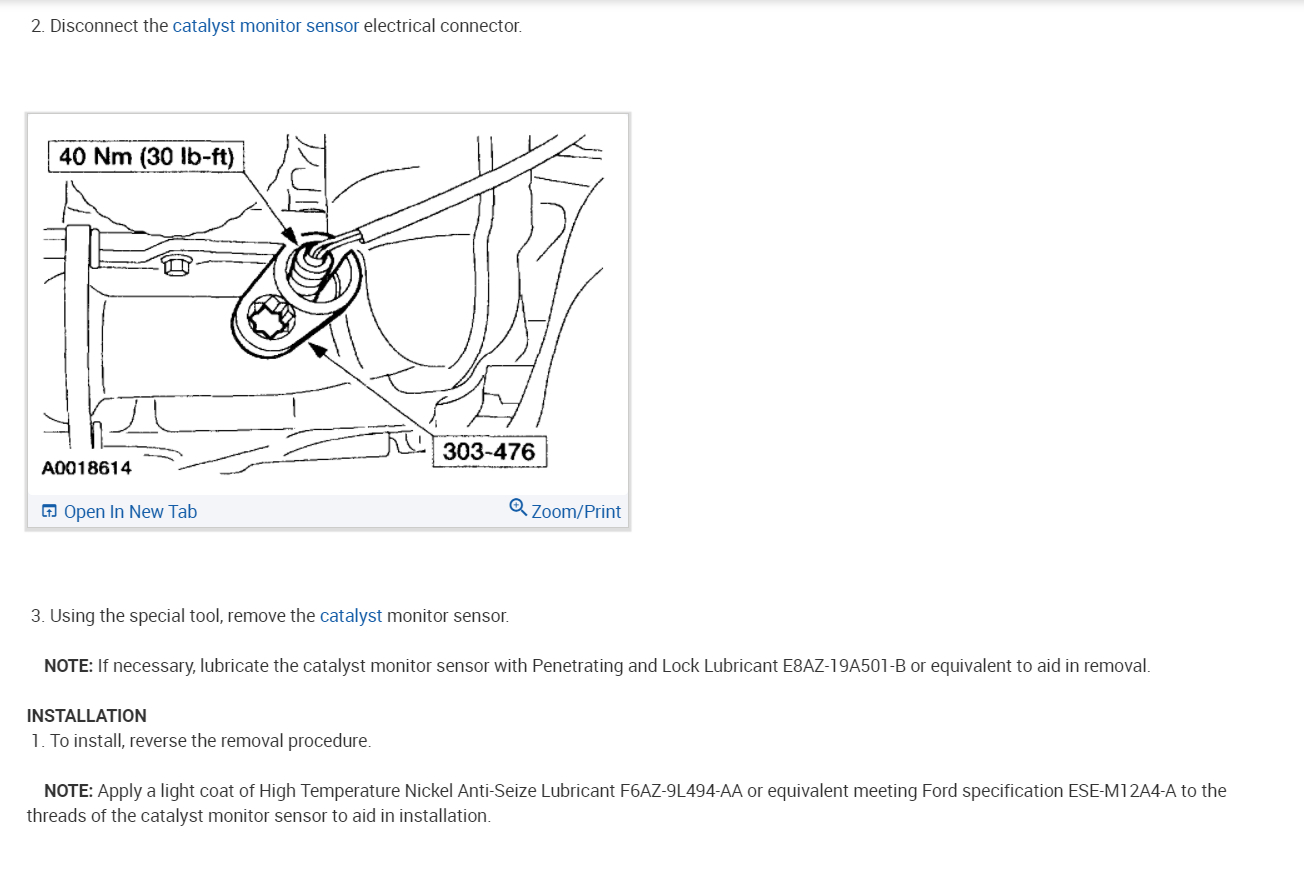 2. Disconnect the catalyst monitor sensor electrical connector.

40 Nm (30 lb-ft)

303-476

A0018614

Open In New Tab

Zoom/Print

3. Using the special tool, remove the catalyst monitor sensor.

NOTE: If necessary, lubricate the catalyst monitor sensor with Penetrating and Lock Lubricant E8AZ-19A501-B or equivalent to aid in removal.

INSTALLATION
1. To install, reverse the removal procedure.

NOTE: Apply a light coat of High Temperature Nickel Anti-Seize Lubricant F6AZ-9L494-AA or equivalent meeting Ford specification ESE-M12A4-A to the threads of the catalyst monitor sensor to aid in installation.