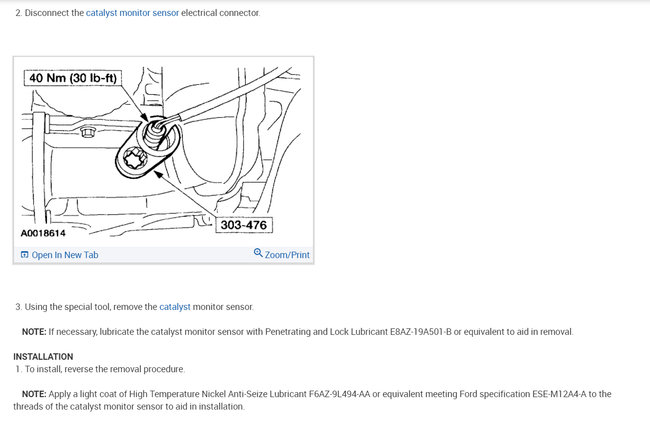 2. Disconnect the catalyst monitor sensor electrical connector.

40 Nm (30 lb-ft)

303-476

A0018614

Open In New Tab

Zoom/Print

3. Using the special tool, remove the catalyst monitor sensor.

NOTE: If necessary, lubricate the catalyst monitor sensor with Penetrating and Lock Lubricant E8AZ-19A501-B or equivalent to aid in removal.

INSTALLATION

1. To install, reverse the removal procedure.

NOTE: Apply a light coat of High Temperature Nickel Anti-Seize Lubricant F6AZ-9L494-AA or equivalent meeting Ford specification ESE-M12A4-A to the threads of the catalyst monitor sensor to aid in installation.