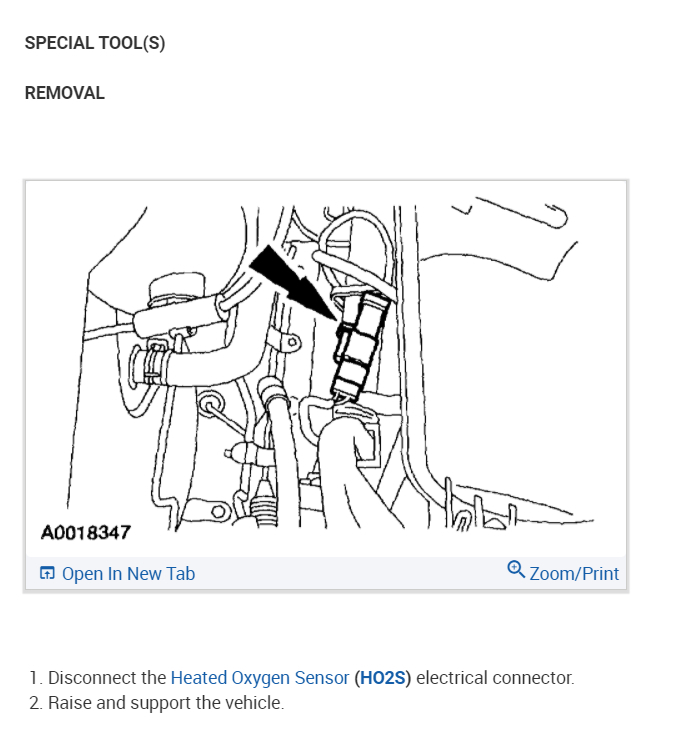 SPECIAL TOOL(S)

REMOVAL

A0018347

Open In New Tab

Zoom/Print

1. Disconnect the Heated Oxygen Sensor (HO2S) electrical connector.
2. Raise and support the vehicle.