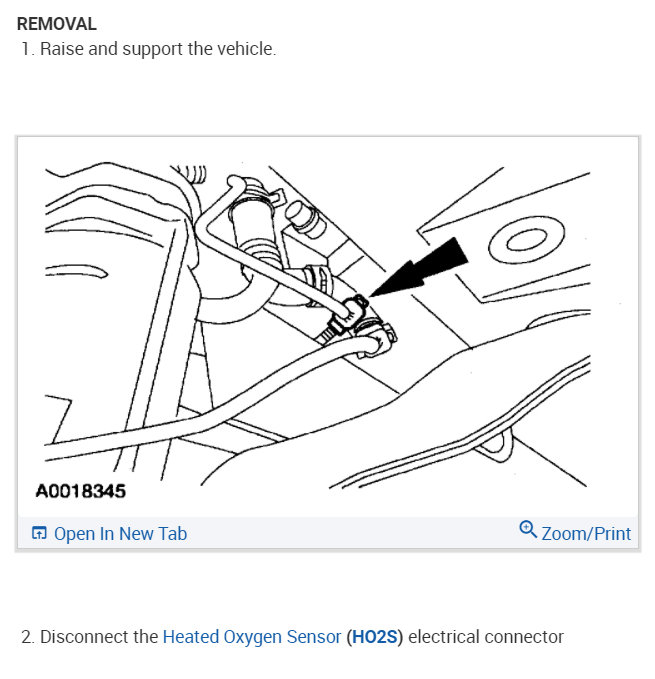 REMOVAL

1. Raise and support the vehicle.

A0018345

Open In New Tab

Zoom/Print

2. Disconnect the Heated Oxygen Sensor (HO2S) electrical connector