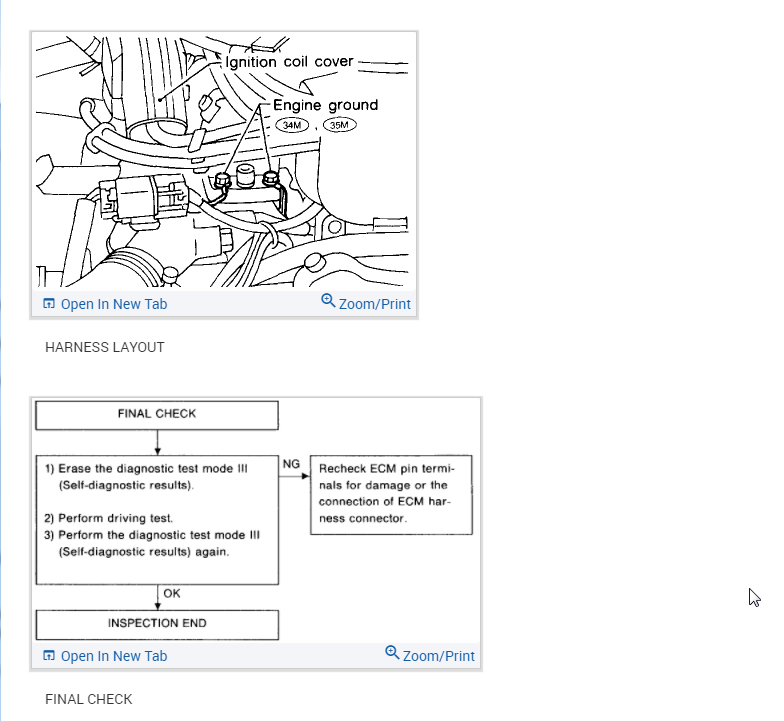 Ignition coil cover

Engine ground

34M , 35M

Open In New Tab

Zoom/Print

HARNESS LAYOUT

FINAL CHECK

1) Erase the diagnostic test mode III (Self-diagnostic results).

2) Perform driving test.

3) Perform the diagnostic test mode III (Self-diagnostic results) again.

NG

Recheck ECM pin terminals for damage or the connection of ECM harness connector.

OK

INSPECTION END

Open In New Tab

Zoom/Print

FINAL CHECK