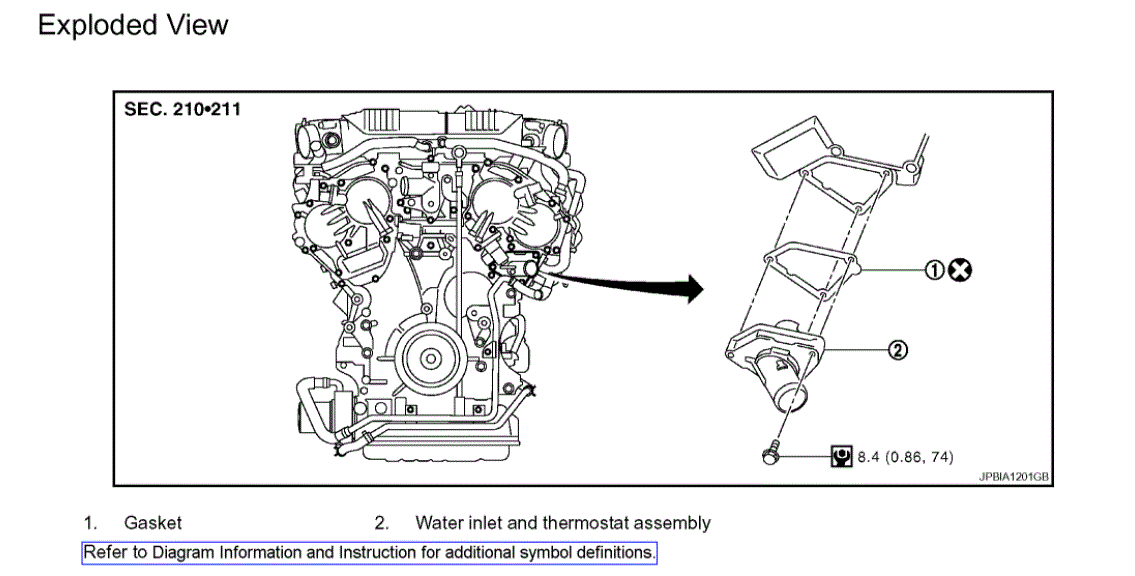 Exploded View

SEC. 210•211

①

②

8.4 (0.86, 74)

JPBIA1201GB

1. Gasket 2. Water inlet and thermostat assembly

Refer to Diagram Information and Instruction for additional symbol definitions.