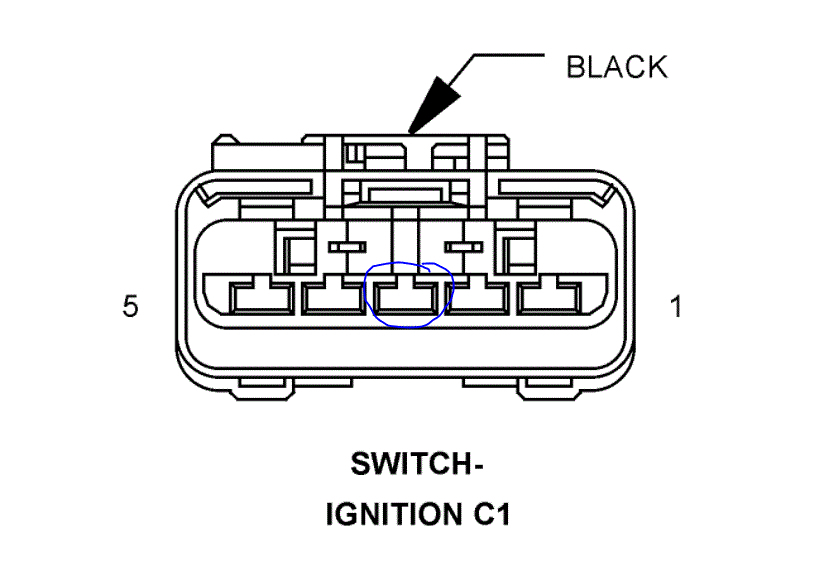 BLACK

5

1

SWITCH-
IGNITION C1