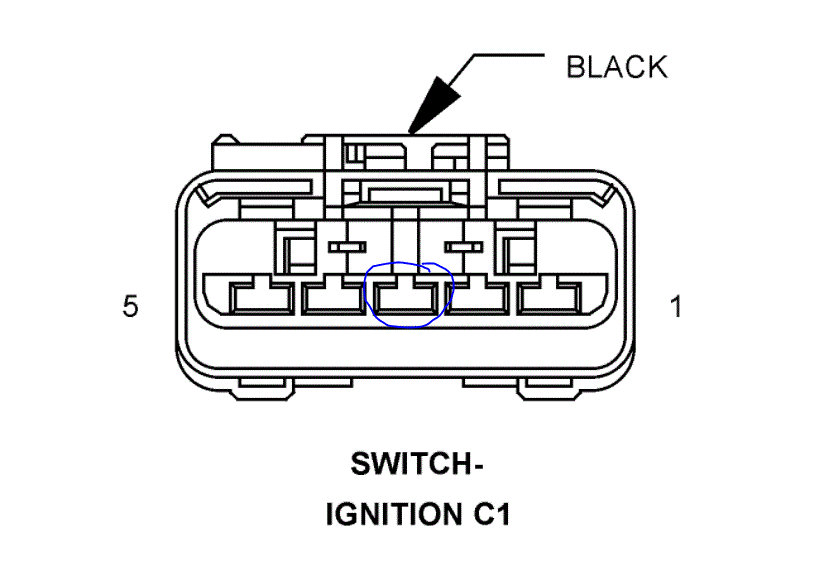 BLACK

5

1

SWITCH-
IGNITION C1