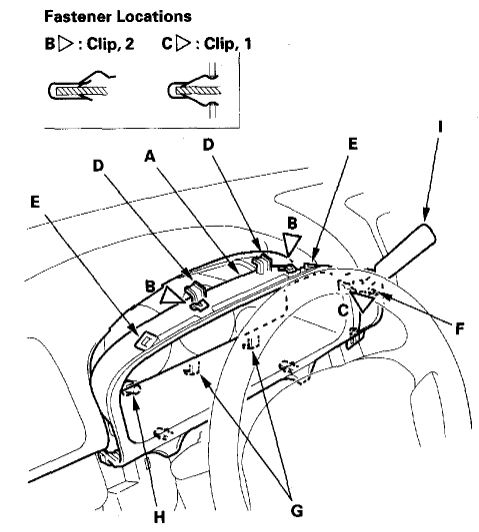 Fastener Locations

B ▷ : Clip, 2 C ▷ : Clip, 1

I
E
D
A
D
E
B
B
C
F
H
G