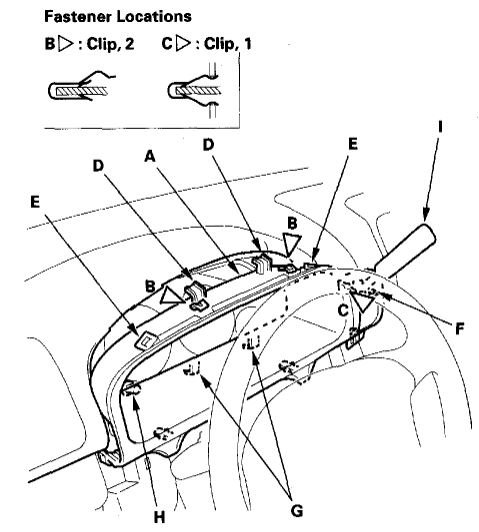 Fastener Locations

B ▷ : Clip, 2   C ▷ : Clip, 1

I
E
D
A
D
E
B
B
C
F
H
G