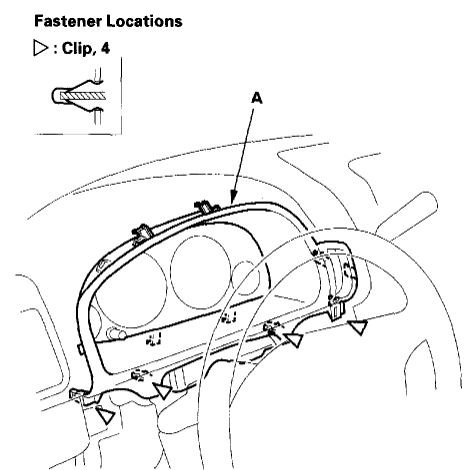 Fastener Locations

▷ : Clip, 4

A