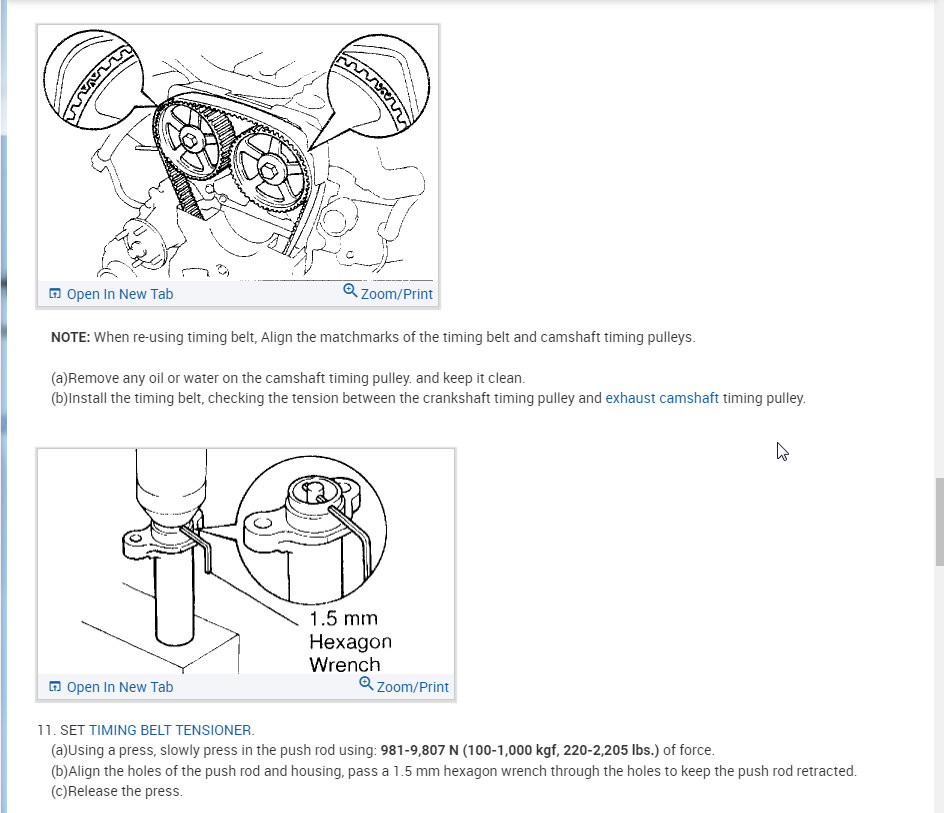 Open In New Tab
Zoom/Print

NOTE: When re-using timing belt, Align the matchmarks of the timing belt and camshaft timing pulleys.

(a)Remove any oil or water on the camshaft timing pulley. and keep it clean.
(b)Install the timing belt, checking the tension between the crankshaft timing pulley and exhaust camshaft timing pulley.

1.5 mm Hexagon Wrench

Open In New Tab
Zoom/Print

11. SET TIMING BELT TENSIONER.
(a)Using a press, slowly press in the push rod using: 981-9,807 N (100-1,000 kgf, 220-2,205 lbs.) of force.
(b)Align the holes of the push rod and housing, pass a 1.5 mm hexagon wrench through the holes to keep the push rod retracted.
(c)Release the press.