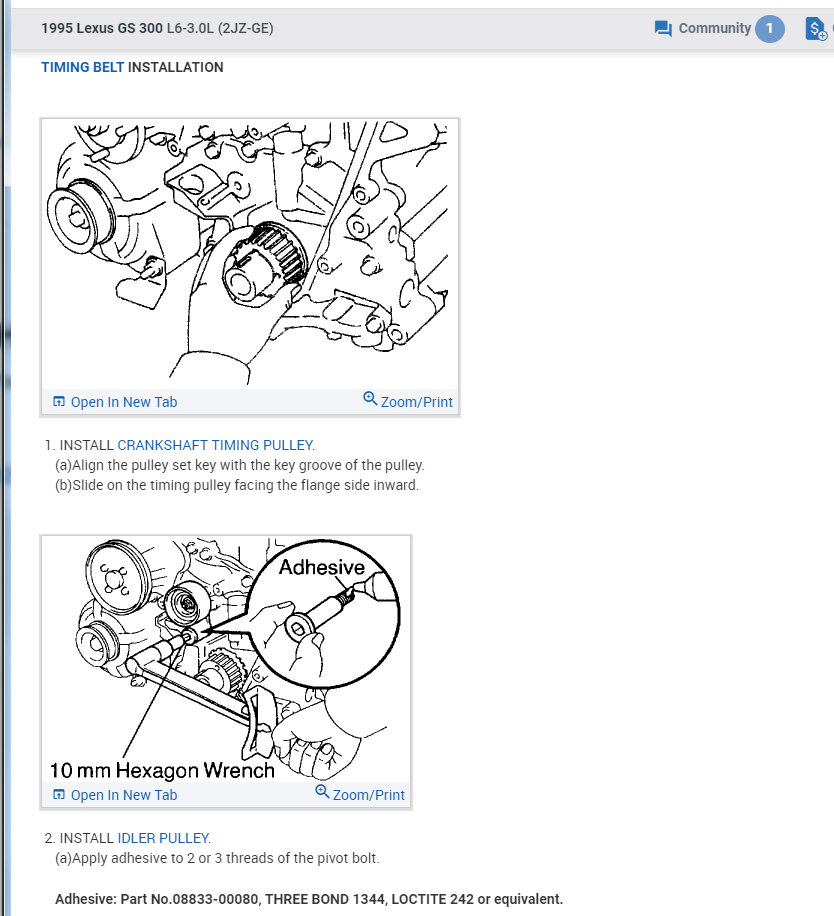 1995 Lexus GS 300 L6-3.0L (2JZ-GE)

Community 1

TIMING BELT INSTALLATION

Open In New Tab

Zoom/Print

1. INSTALL CRANKSHAFT TIMING PULLEY.
(a)Align the pulley set key with the key groove of the pulley.
(b)Slide on the timing pulley facing the flange side inward.

Adhesive

10 mm Hexagon Wrench

Open In New Tab

Zoom/Print

2. INSTALL IDLER PULLEY.
(a)Apply adhesive to 2 or 3 threads of the pivot bolt.

Adhesive: Part No.08833-00080, THREE BOND 1344, LOCTITE 242 or equivalent.