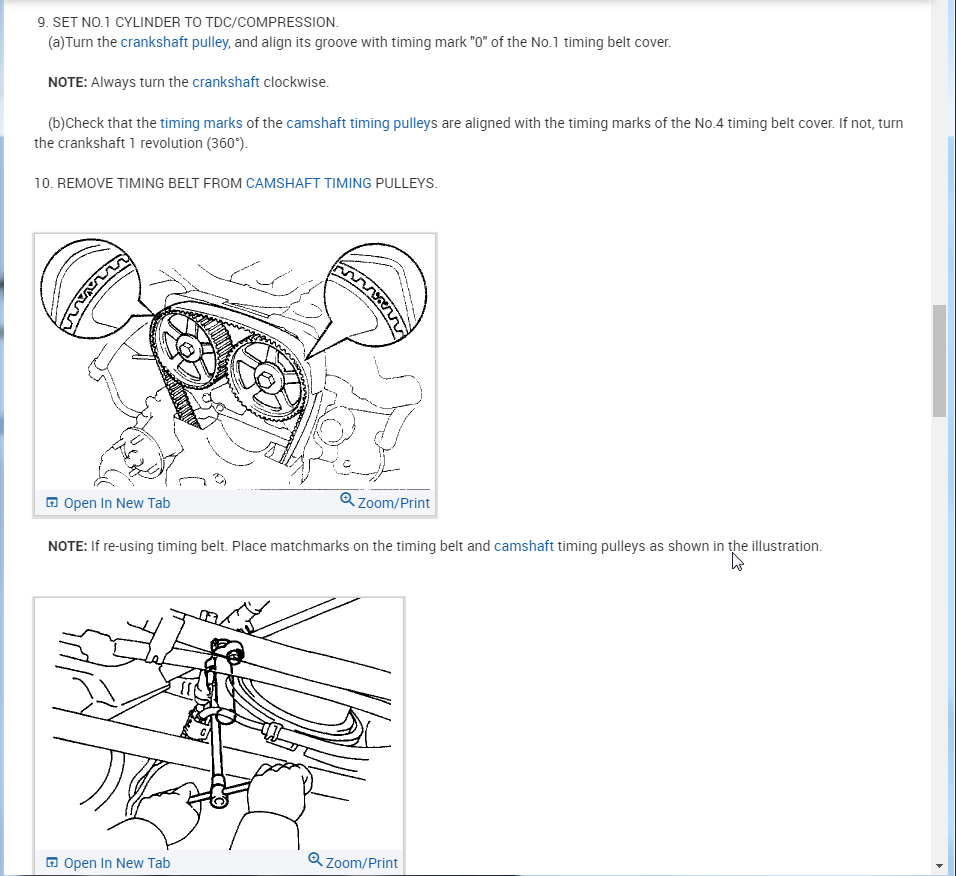 9. SET NO.1 CYLINDER TO TDC/COMPRESSION.
(a)Turn the crankshaft pulley, and align its groove with timing mark "0" of the No.1 timing belt cover.

NOTE: Always turn the crankshaft clockwise.

(b)Check that the timing marks of the camshaft timing pulleys are aligned with the timing marks of the No.4 timing belt cover. If not, turn the crankshaft 1 revolution (360°).

10. REMOVE TIMING BELT FROM CAMSHAFT TIMING PULLEYS.

Open In New Tab
Zoom/Print

NOTE: If re-using timing belt. Place matchmarks on the timing belt and camshaft timing pulleys as shown in the illustration.

Open In New Tab
Zoom/Print