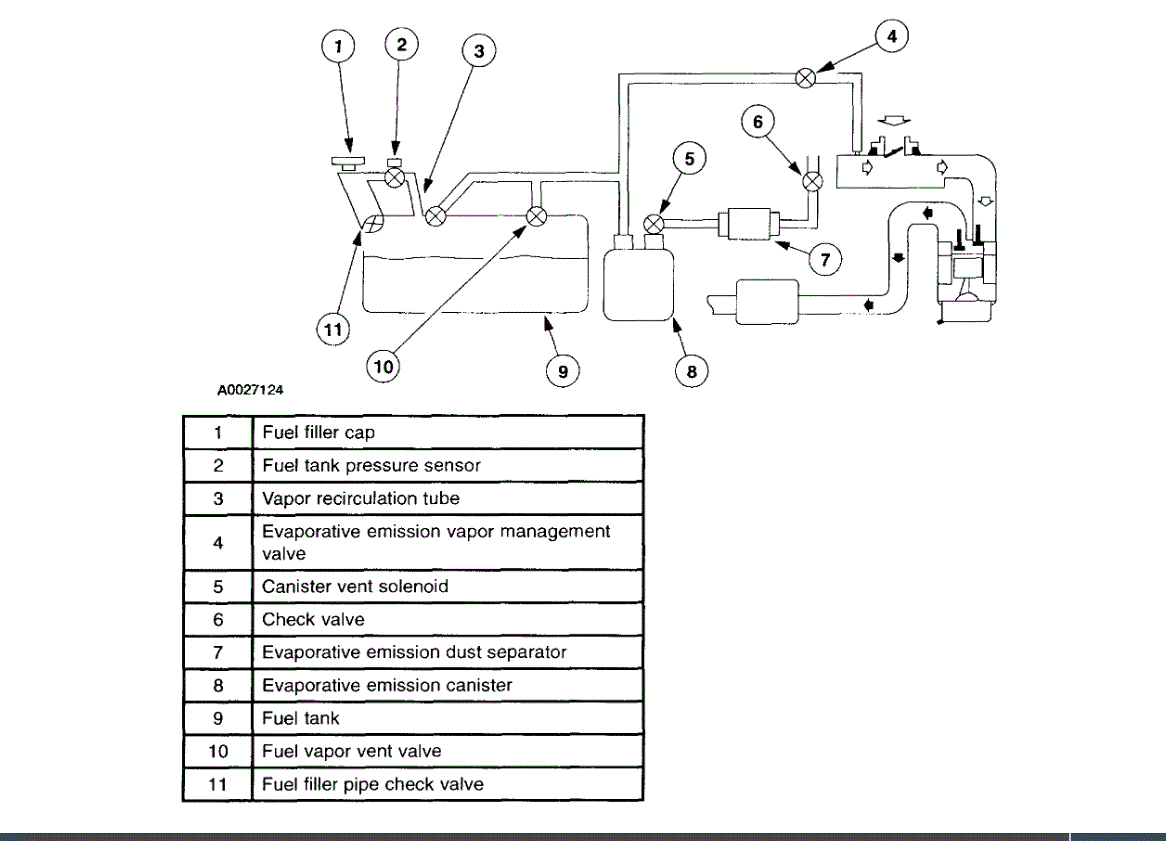 1
2
3
4
6
5
7
11
10
9
8

A0027124

| 1 | Fuel filler cap |
|---|---|
| 2 | Fuel tank pressure sensor |
| 3 | Vapor recirculation tube |
| 4 | Evaporative emission vapor management valve |
| 5 | Canister vent solenoid |
| 6 | Check valve |
| 7 | Evaporative emission dust separator |
| 8 | Evaporative emission canister |
| 9 | Fuel tank |
| 10 | Fuel vapor vent valve |
| 11 | Fuel filler pipe check valve |