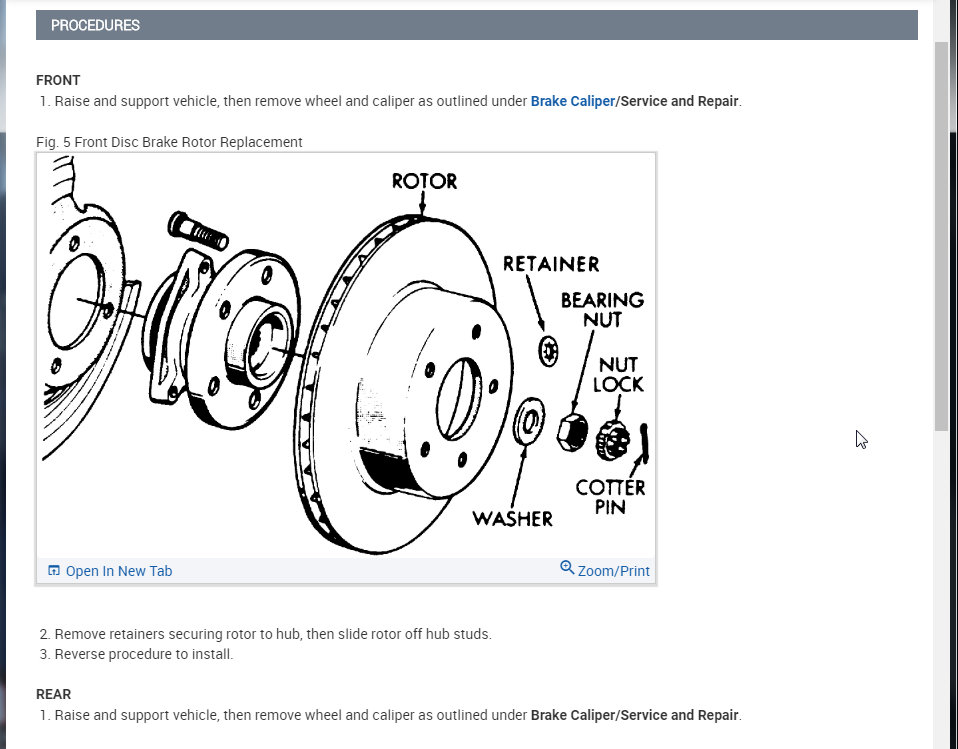 PROCEDURES

FRONT
1. Raise and support vehicle, then remove wheel and caliper as outlined under Brake Caliper/Service and Repair.

Fig. 5 Front Disc Brake Rotor Replacement

ROTOR
RETAINER
BEARING NUT
NUT LOCK
COTTER PIN
WASHER

Open In New Tab
Zoom/Print

2. Remove retainers securing rotor to hub, then slide rotor off hub studs.
3. Reverse procedure to install.

REAR
1. Raise and support vehicle, then remove wheel and caliper as outlined under Brake Caliper/Service and Repair.