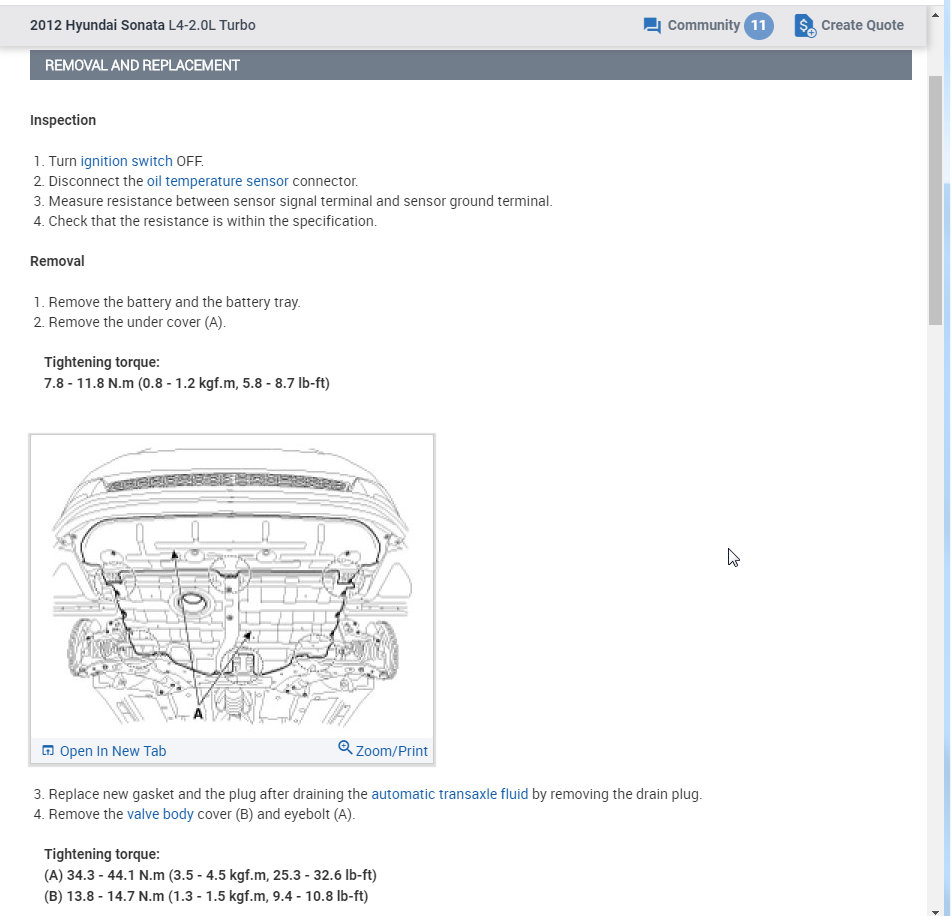 2012 Hyundai Sonata L4-2.0L Turbo

Community 11

Create Quote

REMOVAL AND REPLACEMENT

Inspection

1. Turn ignition switch OFF.
2. Disconnect the oil temperature sensor connector.
3. Measure resistance between sensor signal terminal and sensor ground terminal.
4. Check that the resistance is within the specification.

Removal

1. Remove the battery and the battery tray.
2. Remove the under cover (A).

Tightening torque:
7.8 - 11.8 N.m (0.8 - 1.2 kgf.m, 5.8 - 8.7 lb-ft)

A

Open In New Tab

Zoom/Print

3. Replace new gasket and the plug after draining the automatic transaxle fluid by removing the drain plug.
4. Remove the valve body cover (B) and eyebolt (A).

Tightening torque:
(A) 34.3 - 44.1 N.m (3.5 - 4.5 kgf.m, 25.3 - 32.6 lb-ft)
(B) 13.8 - 14.7 N.m (1.3 - 1.5 kgf.m, 9.4 - 10.8 lb-ft)