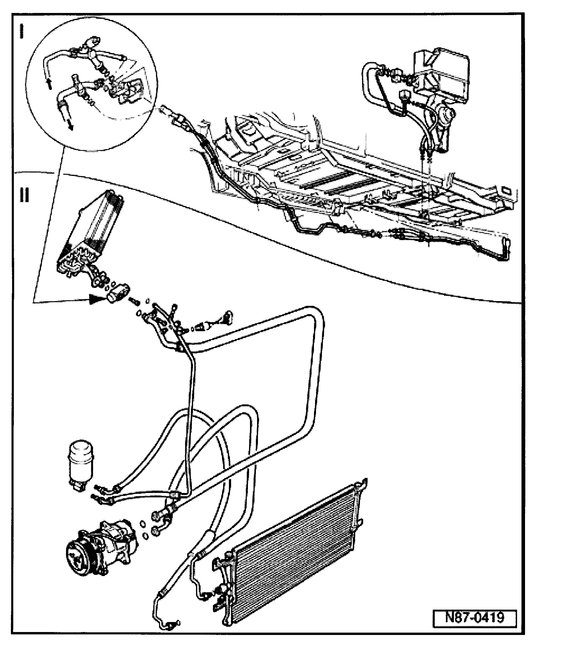 I

II

N87-0419