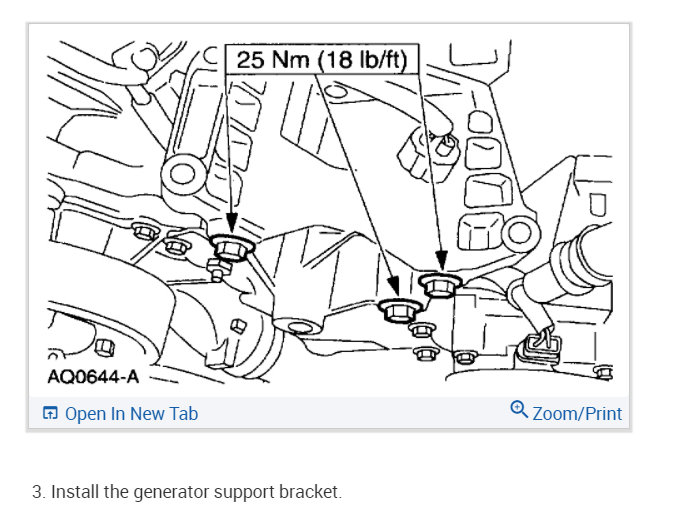 25 Nm (18 lb/ft)

AQ0644-A

Open In New Tab

Zoom/Print

3. Install the generator support bracket.