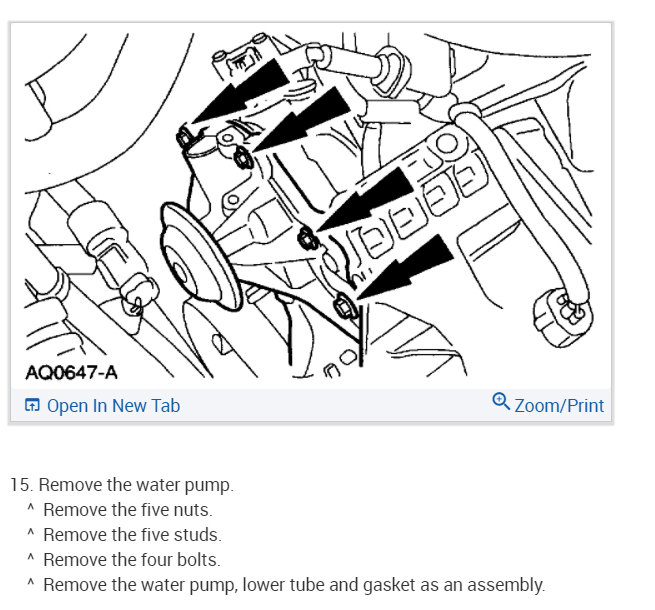 AQ0647-A

Open In New Tab

Zoom/Print

15. Remove the water pump.
^ Remove the five nuts.
^ Remove the five studs.
^ Remove the four bolts.
^ Remove the water pump, lower tube and gasket as an assembly.