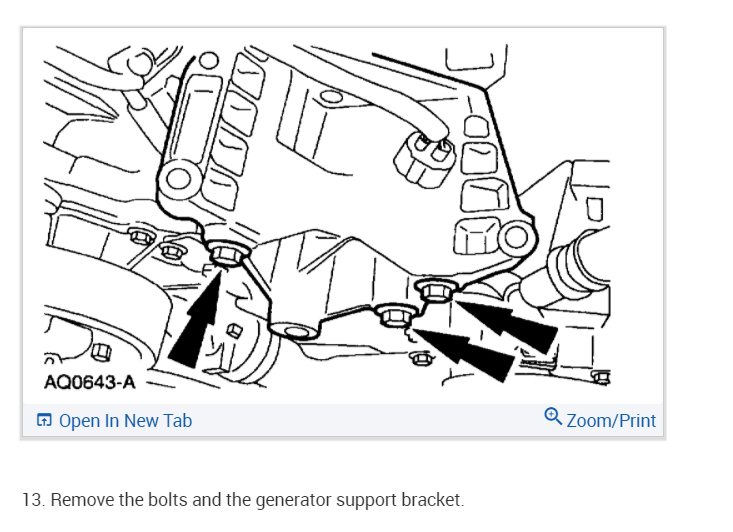 AQ0643-A

Open In New Tab

Zoom/Print

13. Remove the bolts and the generator support bracket.