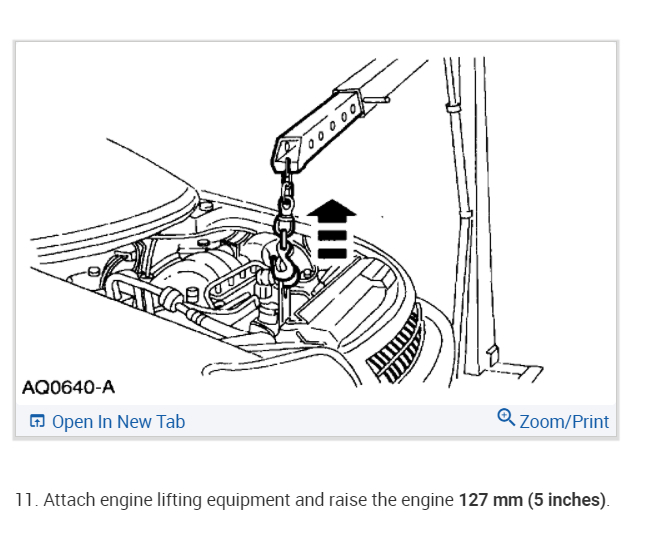 AQ0640-A

Open In New Tab

Zoom/Print

11. Attach engine lifting equipment and raise the engine 127 mm (5 inches).