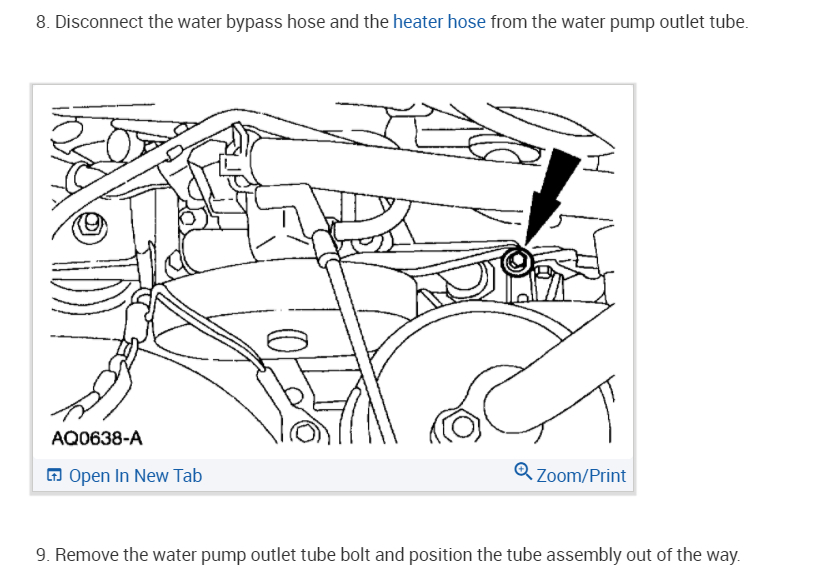 8. Disconnect the water bypass hose and the heater hose from the water pump outlet tube.

AQ0638-A

Open In New Tab

Zoom/Print

9. Remove the water pump outlet tube bolt and position the tube assembly out of the way.