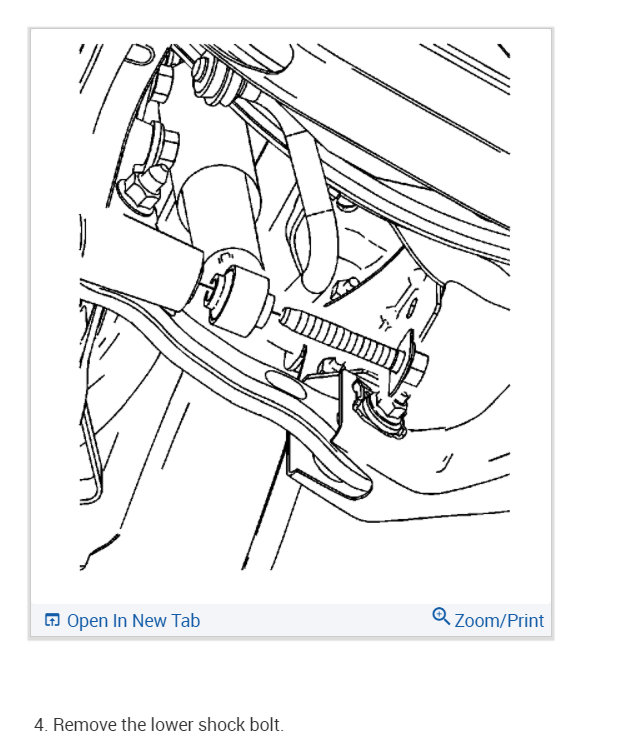 Open In New Tab

Zoom/Print

4. Remove the lower shock bolt.