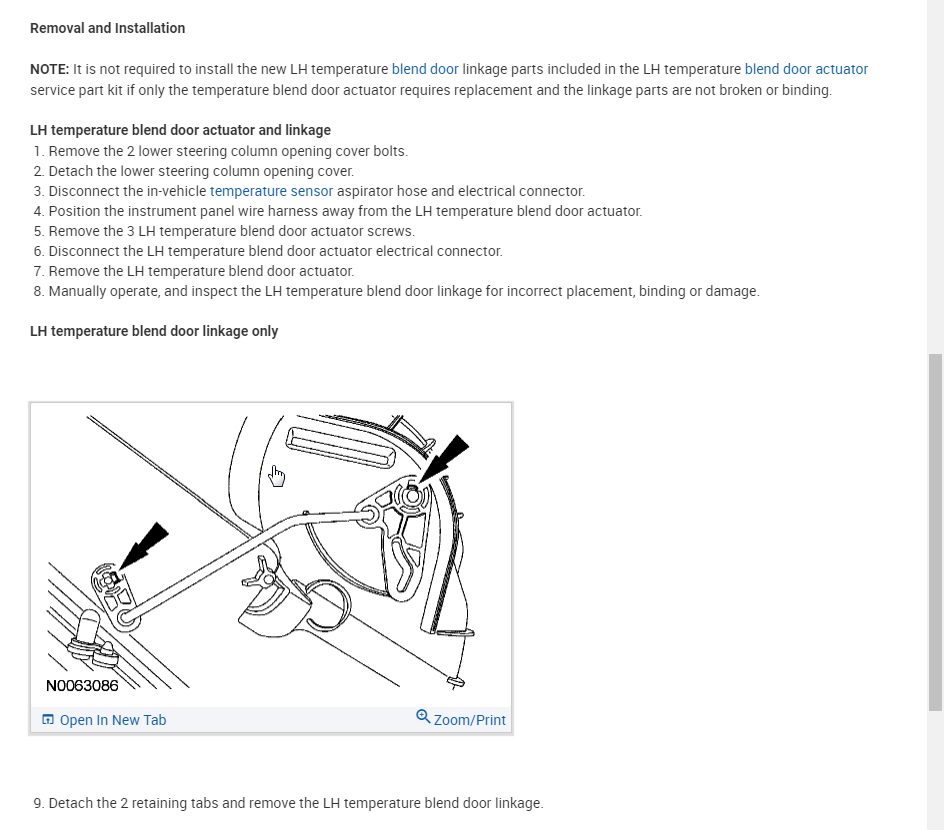 Removal and Installation

NOTE: It is not required to install the new LH temperature blend door linkage parts included in the LH temperature blend door actuator service part kit if only the temperature blend door actuator requires replacement and the linkage parts are not broken or binding.

LH temperature blend door actuator and linkage
1. Remove the 2 lower steering column opening cover bolts.
2. Detach the lower steering column opening cover.
3. Disconnect the in-vehicle temperature sensor aspirator hose and electrical connector.
4. Position the instrument panel wire harness away from the LH temperature blend door actuator.
5. Remove the 3 LH temperature blend door actuator screws.
6. Disconnect the LH temperature blend door actuator electrical connector.
7. Remove the LH temperature blend door actuator.
8. Manually operate, and inspect the LH temperature blend door linkage for incorrect placement, binding or damage.

LH temperature blend door linkage only

N0063086

Open In New Tab
Zoom/Print

9. Detach the 2 retaining tabs and remove the LH temperature blend door linkage.