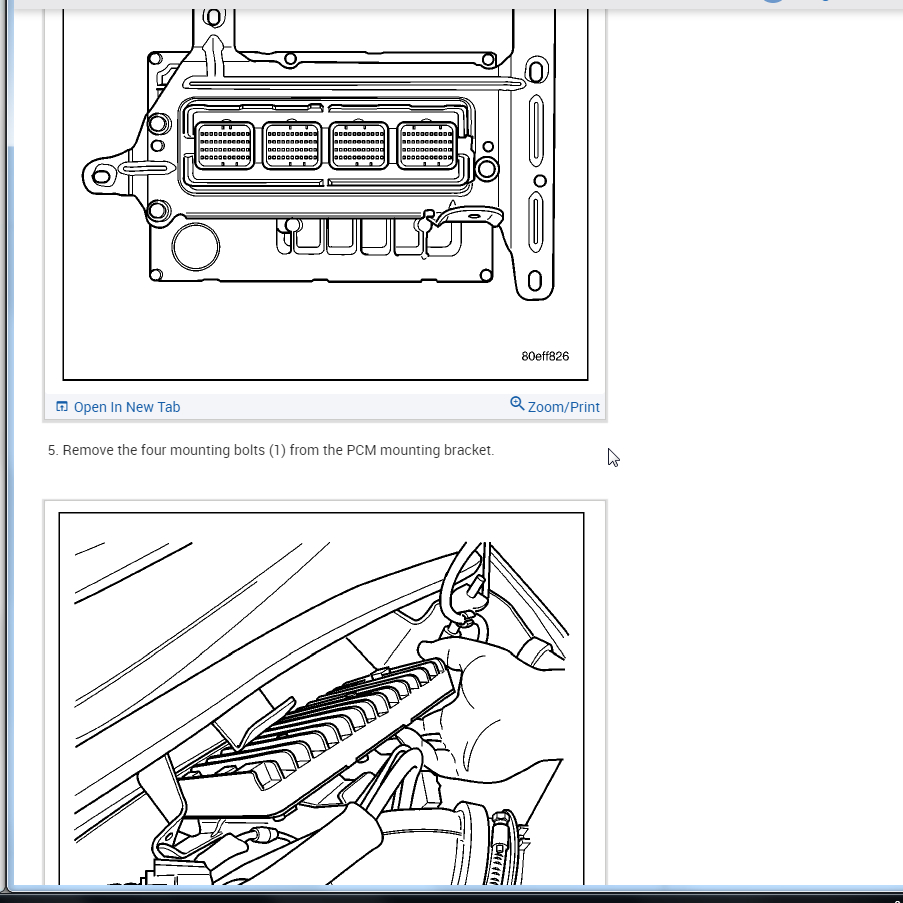 80eff826

Open In New Tab

Zoom/Print

5. Remove the four mounting bolts (1) from the PCM mounting bracket.