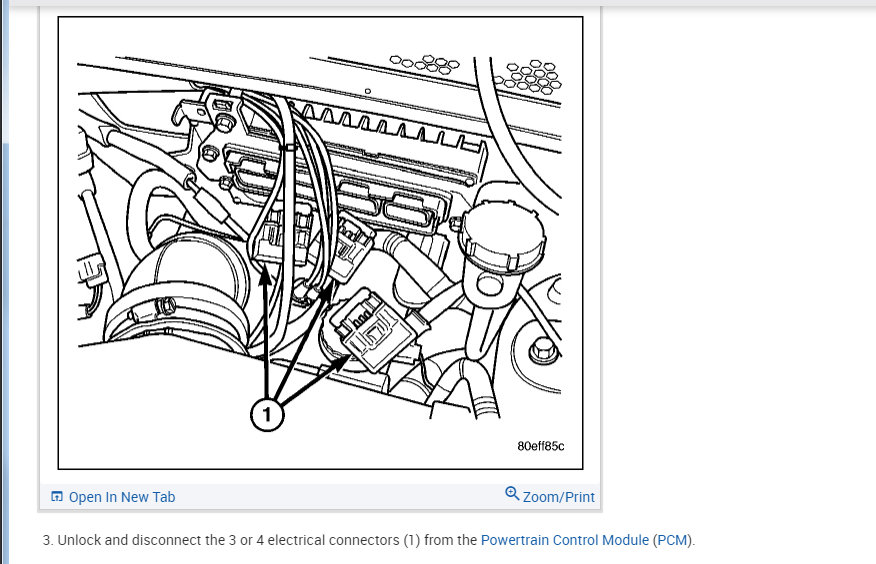 1

80eff85c

Open In New Tab

Zoom/Print

3. Unlock and disconnect the 3 or 4 electrical connectors (1) from the Powertrain Control Module (PCM).