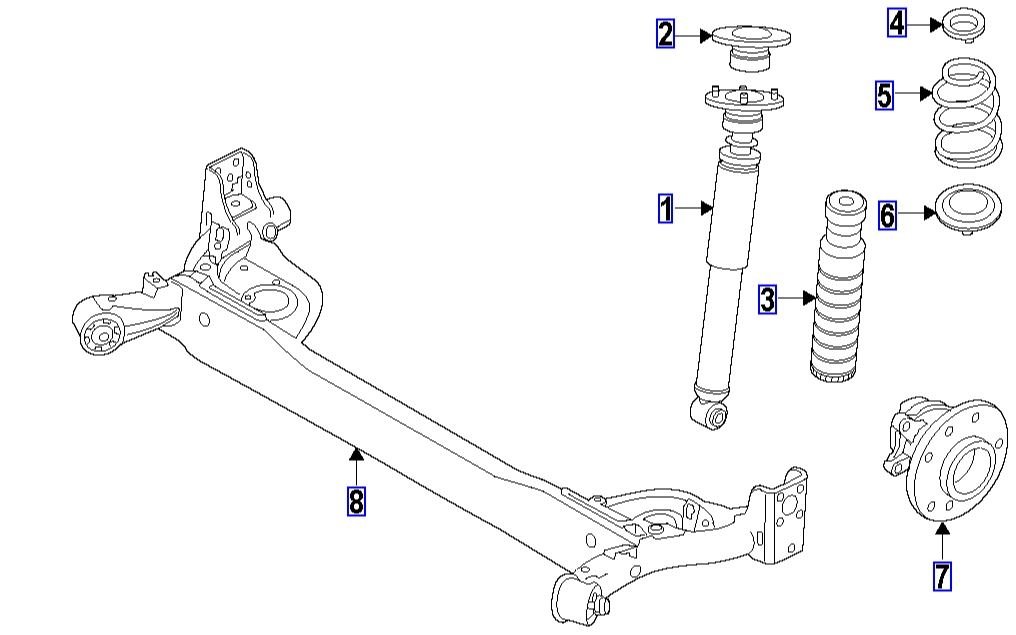 2
4
5
1
6
3
8
7