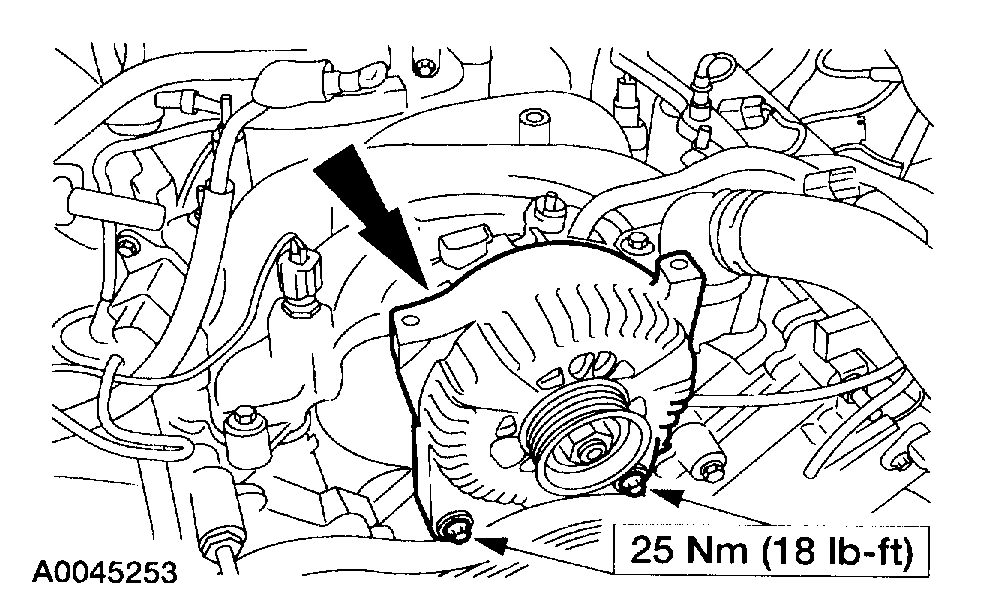 25 Nm (18 lb-ft)

A0045253