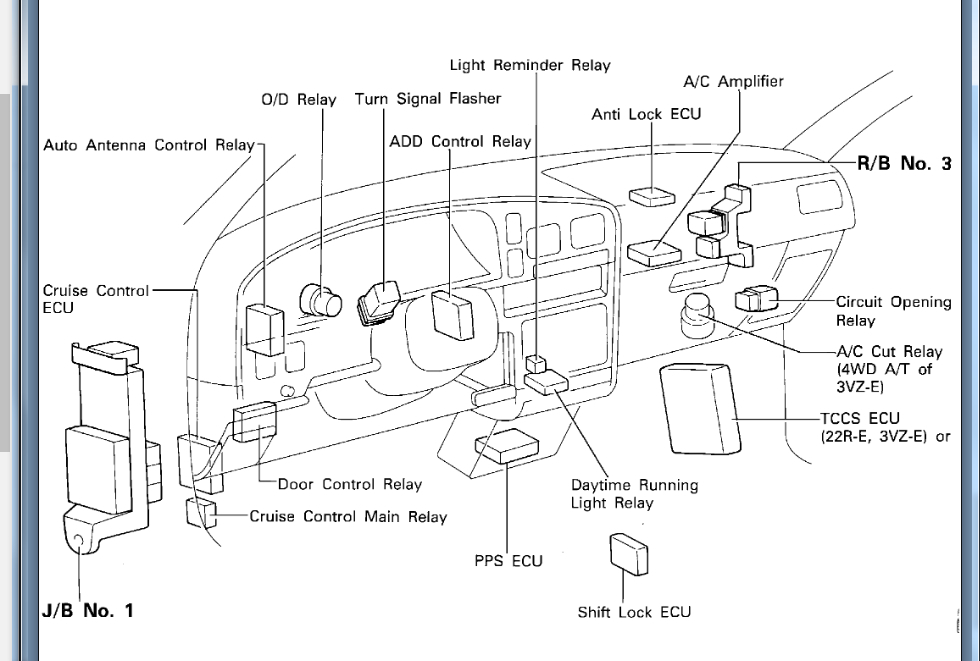 Light Reminder Relay
A/C Amplifier
O/D Relay
Turn Signal Flasher
Anti Lock ECU
Auto Antenna Control Relay
ADD Control Relay
R/B No. 3
Cruise Control ECU
Circuit Opening Relay
A/C Cut Relay (4WD A/T of 3VZ-E)
TCCS ECU (22R-E, 3VZ-E) or
Door Control Relay
Daytime Running Light Relay
Cruise Control Main Relay
PPS ECU
J/B No. 1
Shift Lock ECU