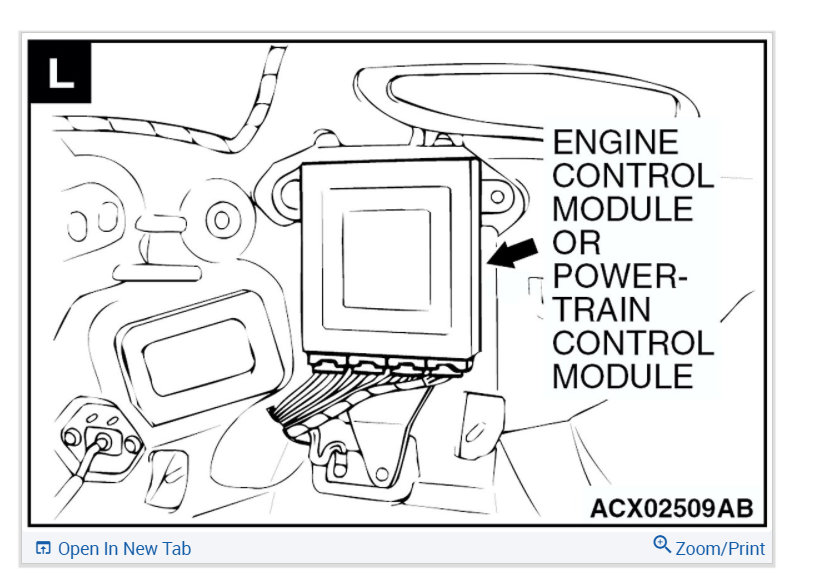 L

ENGINE CONTROL MODULE OR POWER-TRAIN CONTROL MODULE

ACX02509AB

Open In New Tab

Zoom/Print