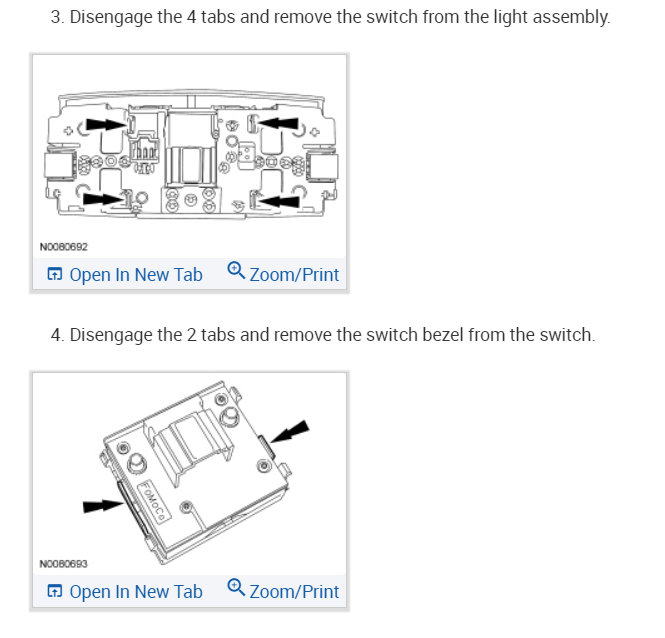 3. Disengage the 4 tabs and remove the switch from the light assembly.

N0080692

Open In New Tab Zoom/Print

4. Disengage the 2 tabs and remove the switch bezel from the switch.

FoMoCo

N0080693

Open In New Tab Zoom/Print