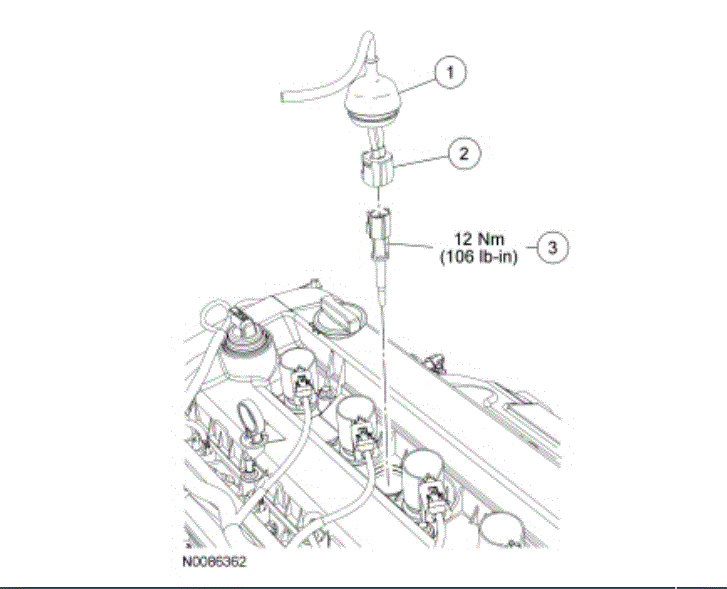 1

2

12 Nm
(106 lb-in)

3

N0086362