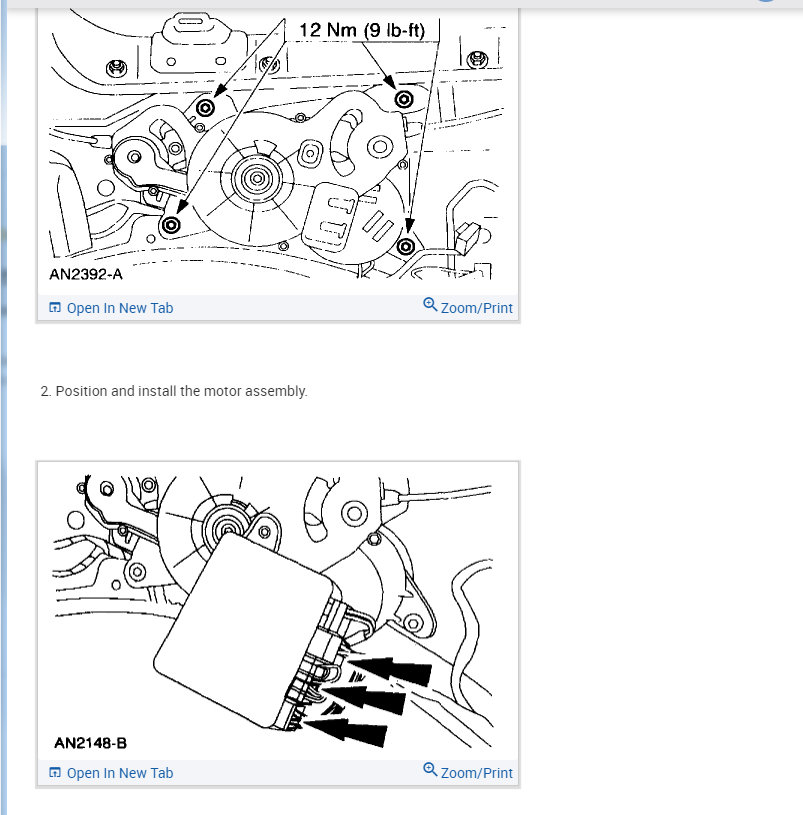 12 Nm (9 lb-ft)

AN2392-A

Open In New Tab

Zoom/Print

2. Position and install the motor assembly.

AN2148-B

Open In New Tab

Zoom/Print