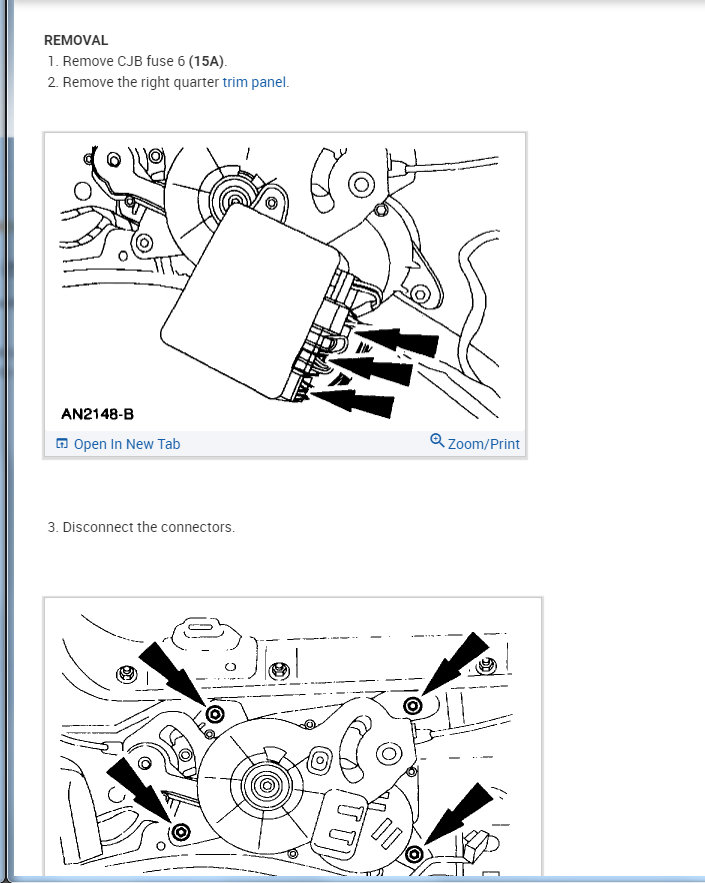 REMOVAL
1. Remove CJB fuse 6 (15A).
2. Remove the right quarter trim panel.

AN2148-B

Open In New Tab

Zoom/Print

3. Disconnect the connectors.