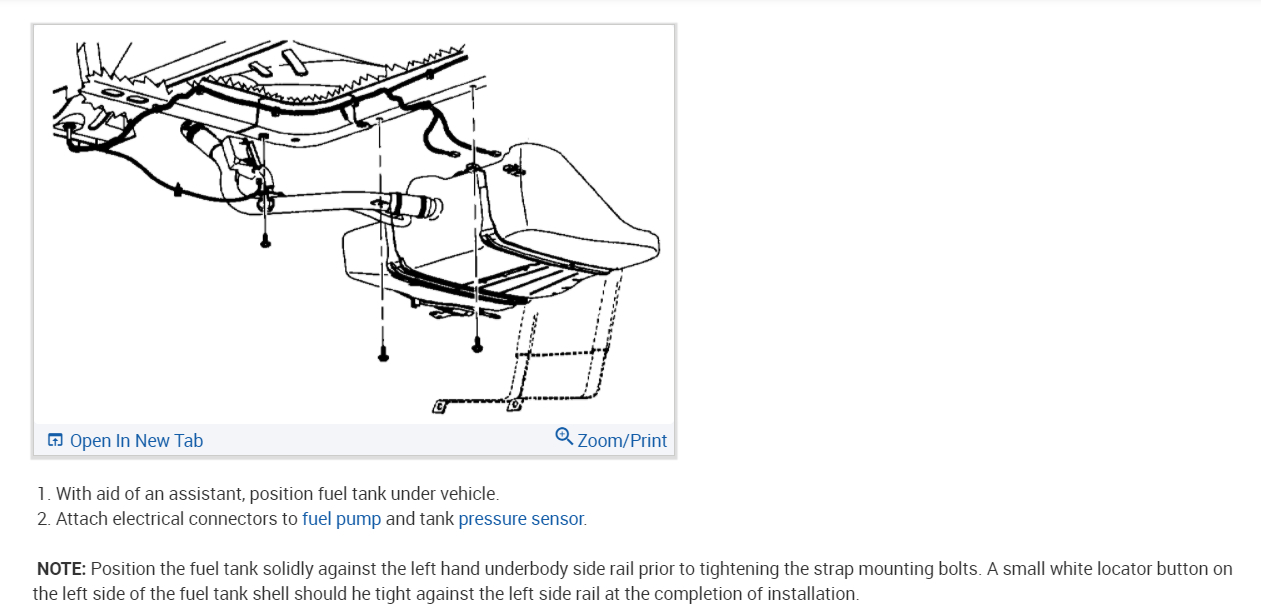 Open In New Tab
Zoom/Print

1. With aid of an assistant, position fuel tank under vehicle.
2. Attach electrical connectors to fuel pump and tank pressure sensor.

NOTE: Position the fuel tank solidly against the left hand underbody side rail prior to tightening the strap mounting bolts. A small white locator button on the left side of the fuel tank shell should he tight against the left side rail at the completion of installation.