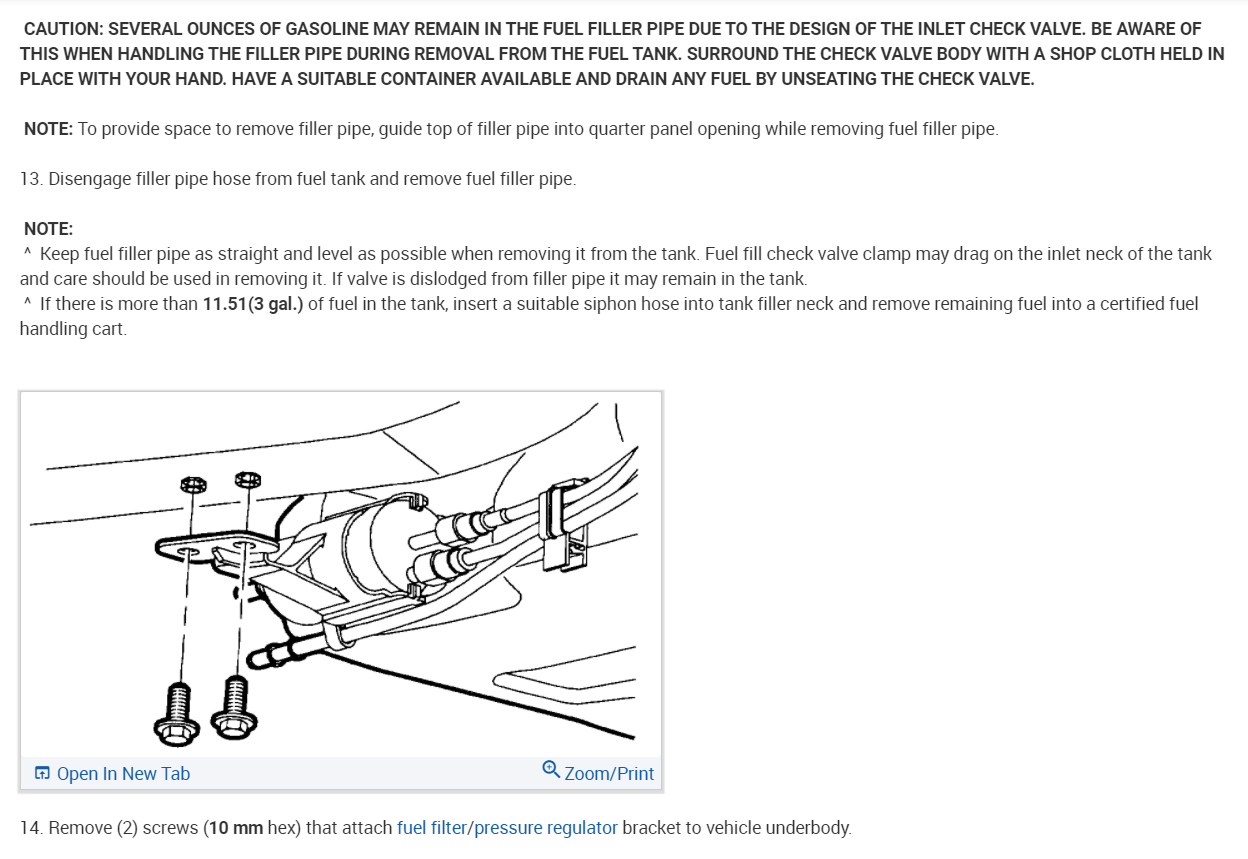 CAUTION: SEVERAL OUNCES OF GASOLINE MAY REMAIN IN THE FUEL FILLER PIPE DUE TO THE DESIGN OF THE INLET CHECK VALVE. BE AWARE OF THIS WHEN HANDLING THE FILLER PIPE DURING REMOVAL FROM THE FUEL TANK. SURROUND THE CHECK VALVE BODY WITH A SHOP CLOTH HELD IN PLACE WITH YOUR HAND. HAVE A SUITABLE CONTAINER AVAILABLE AND DRAIN ANY FUEL BY UNSEATING THE CHECK VALVE.

NOTE: To provide space to remove filler pipe, guide top of filler pipe into quarter panel opening while removing fuel filler pipe.

13. Disengage filler pipe hose from fuel tank and remove fuel filler pipe.

NOTE:
^ Keep fuel filler pipe as straight and level as possible when removing it from the tank. Fuel fill check valve clamp may drag on the inlet neck of the tank and care should be used in removing it. If valve is dislodged from filler pipe it may remain in the tank.
^ If there is more than 11.51(3 gal.) of fuel in the tank, insert a suitable siphon hose into tank filler neck and remove remaining fuel into a certified fuel handling cart.

Open In New Tab

Zoom/Print

14. Remove (2) screws (10 mm hex) that attach fuel filter/pressure regulator bracket to vehicle underbody.