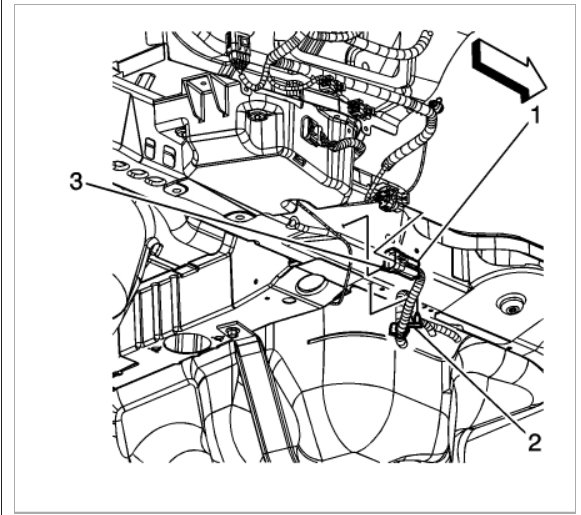 1
3
2