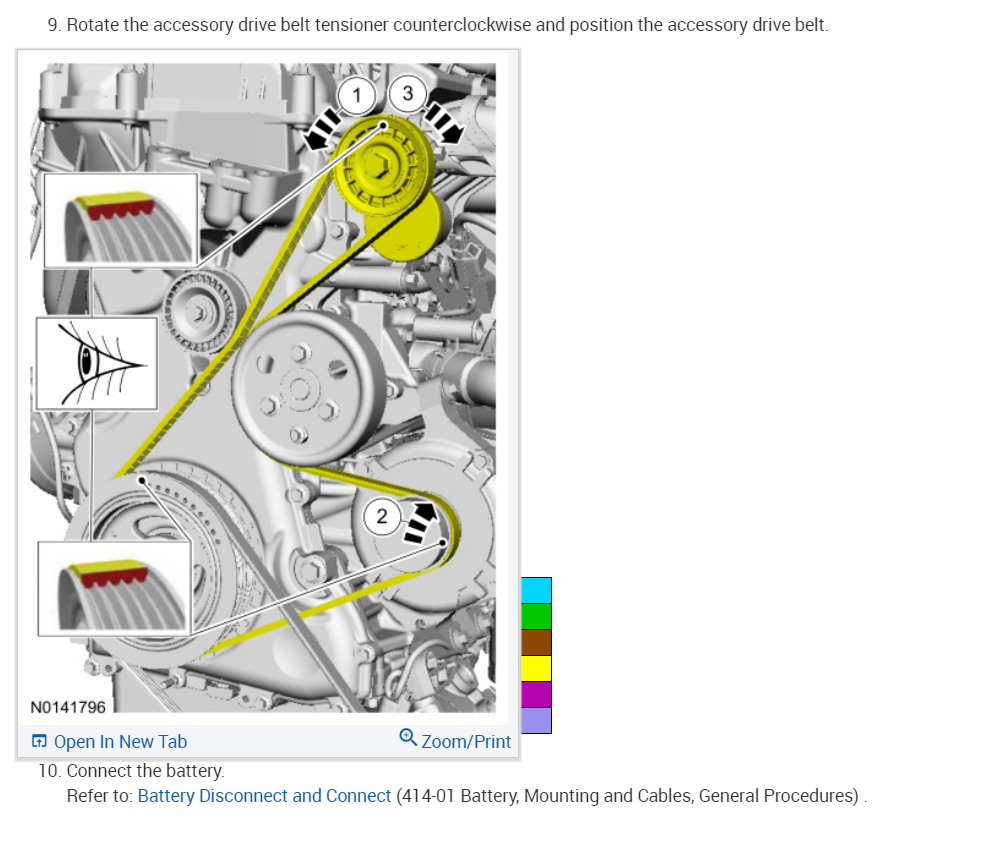 9. Rotate the accessory drive belt tensioner counterclockwise and position the accessory drive belt.

1

3

2

N0141796

Open In New Tab

Zoom/Print

10. Connect the battery.
Refer to: Battery Disconnect and Connect (414-01 Battery, Mounting and Cables, General Procedures) .