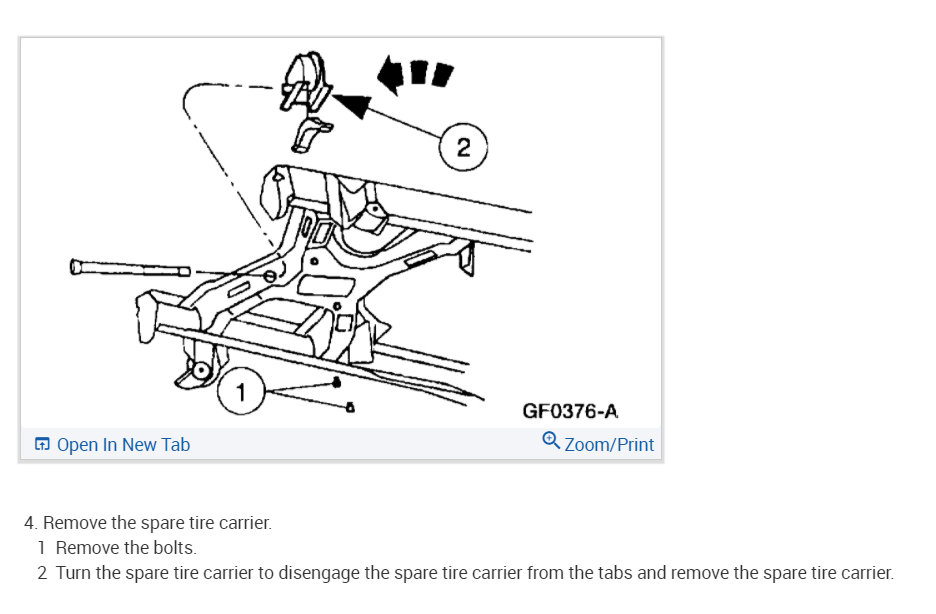 2

1

GF0376-A

Open In New Tab

Zoom/Print

4. Remove the spare tire carrier.
1 Remove the bolts.
2 Turn the spare tire carrier to disengage the spare tire carrier from the tabs and remove the spare tire carrier.