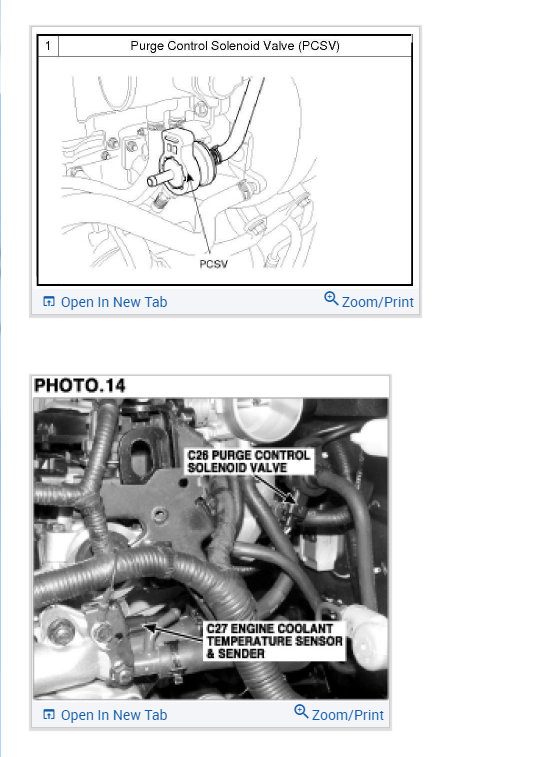 | 1 | Purge Control Solenoid Valve (PCSV) |
|---|---|

PCSV

Open In New Tab
Zoom/Print

PHOTO.14

C26 PURGE CONTROL SOLENOID VALVE

C27 ENGINE COOLANT TEMPERATURE SENSOR & SENDER

Open In New Tab
Zoom/Print