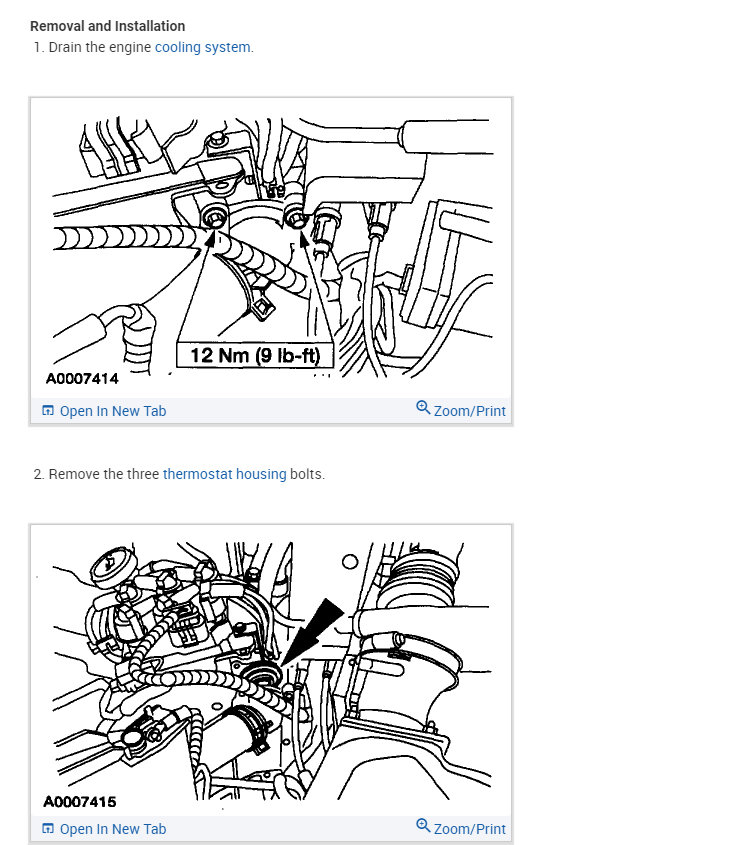 Removal and Installation

1. Drain the engine cooling system.

12 Nm (9 lb-ft)

A0007414

Open In New Tab

Zoom/Print

2. Remove the three thermostat housing bolts.

A0007415

Open In New Tab

Zoom/Print