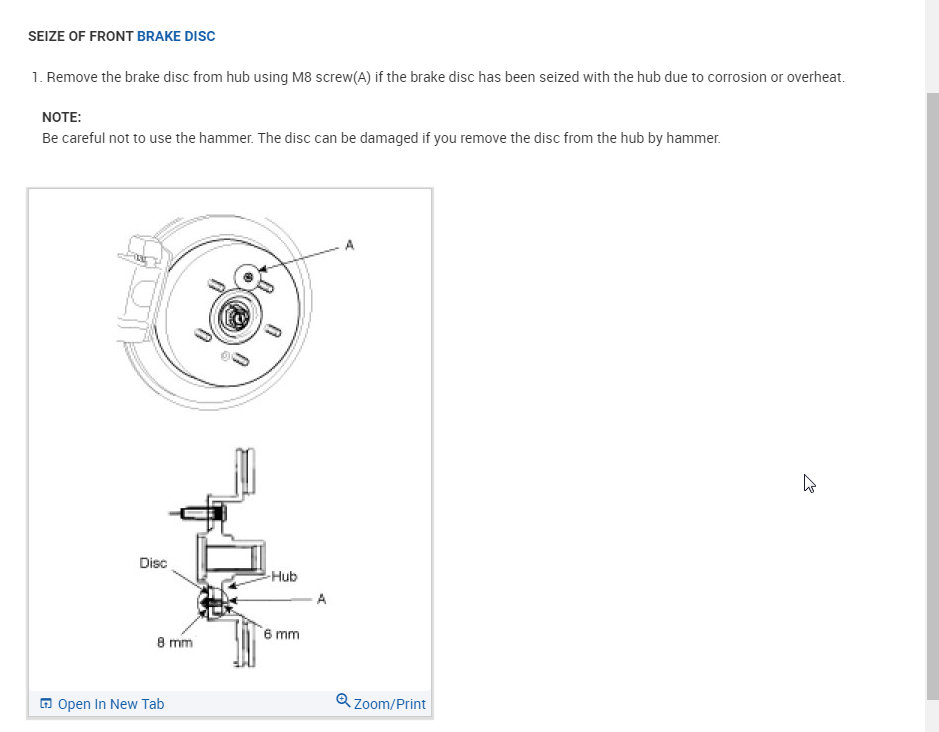 SEIZE OF FRONT BRAKE DISC

1. Remove the brake disc from hub using M8 screw(A) if the brake disc has been seized with the hub due to corrosion or overheat.

NOTE:
Be careful not to use the hammer. The disc can be damaged if you remove the disc from the hub by hammer.

A

Disc
Hub
A
8 mm
6 mm

Open In New Tab
Zoom/Print