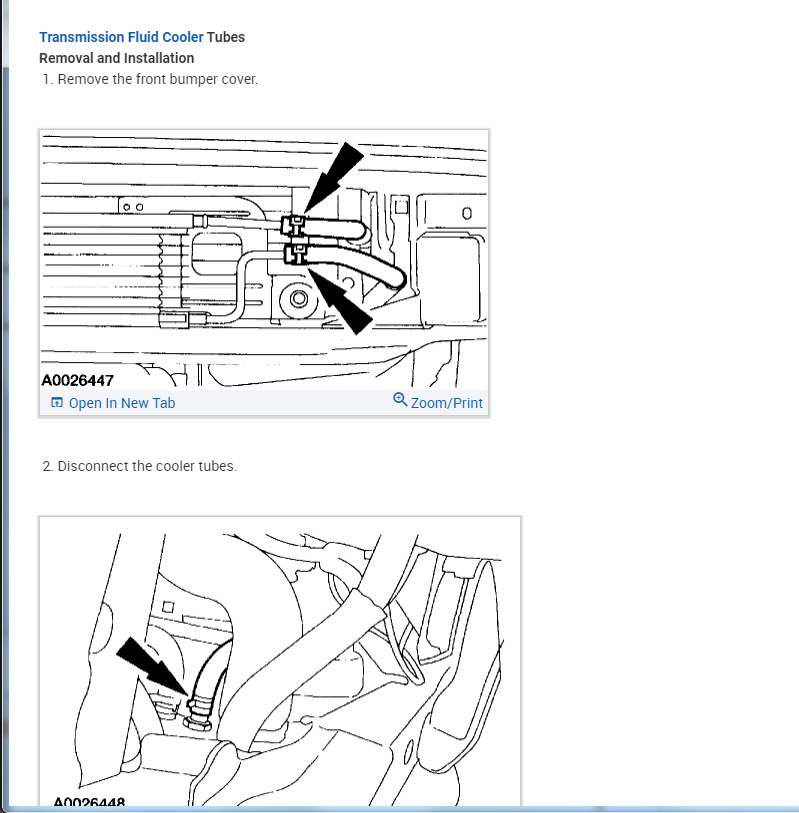 Transmission Fluid Cooler Tubes
Removal and Installation
1. Remove the front bumper cover.

A0026447
Open In New Tab
Zoom/Print

2. Disconnect the cooler tubes.

A0026448