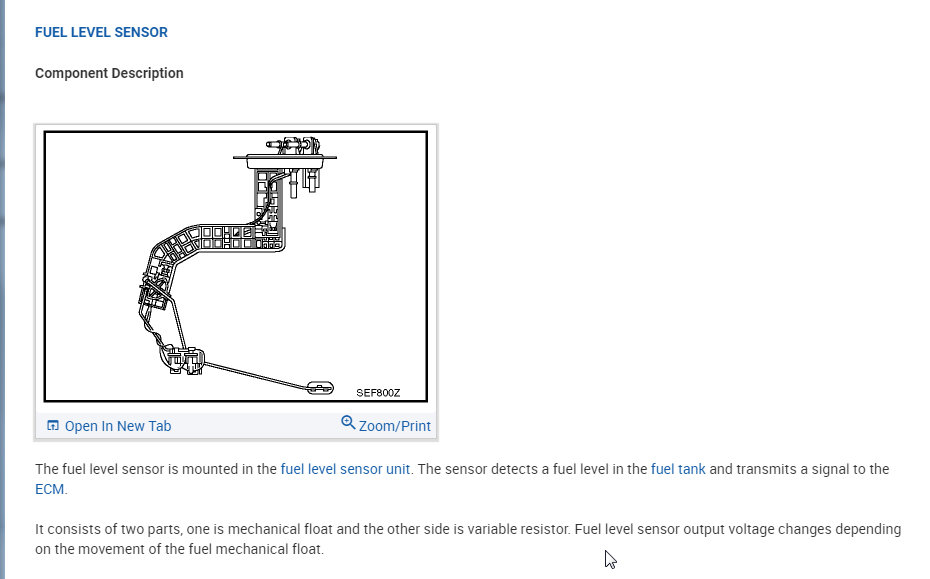 FUEL LEVEL SENSOR

Component Description

SEF800Z

Open In New Tab

Zoom/Print

The fuel level sensor is mounted in the fuel level sensor unit. The sensor detects a fuel level in the fuel tank and transmits a signal to the ECM.

It consists of two parts, one is mechanical float and the other side is variable resistor. Fuel level sensor output voltage changes depending on the movement of the fuel mechanical float.