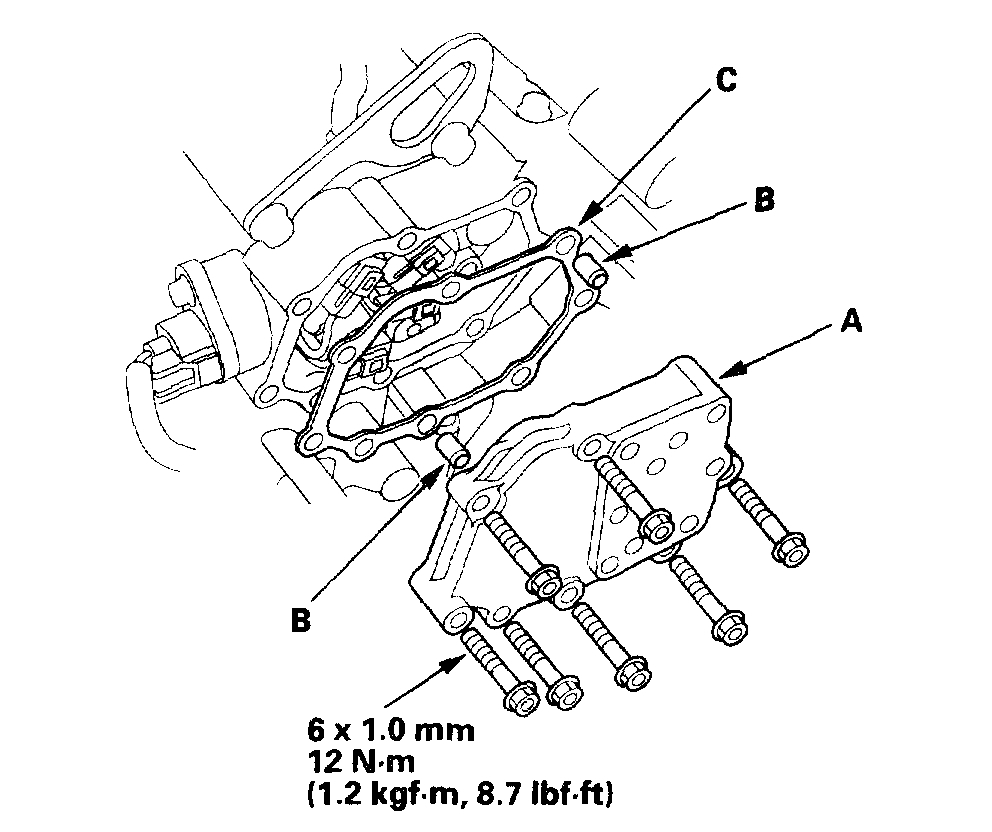 C
B
A
B
6 x 1.0 mm
12 N·m
(1.2 kgf·m, 8.7 lbf·ft)