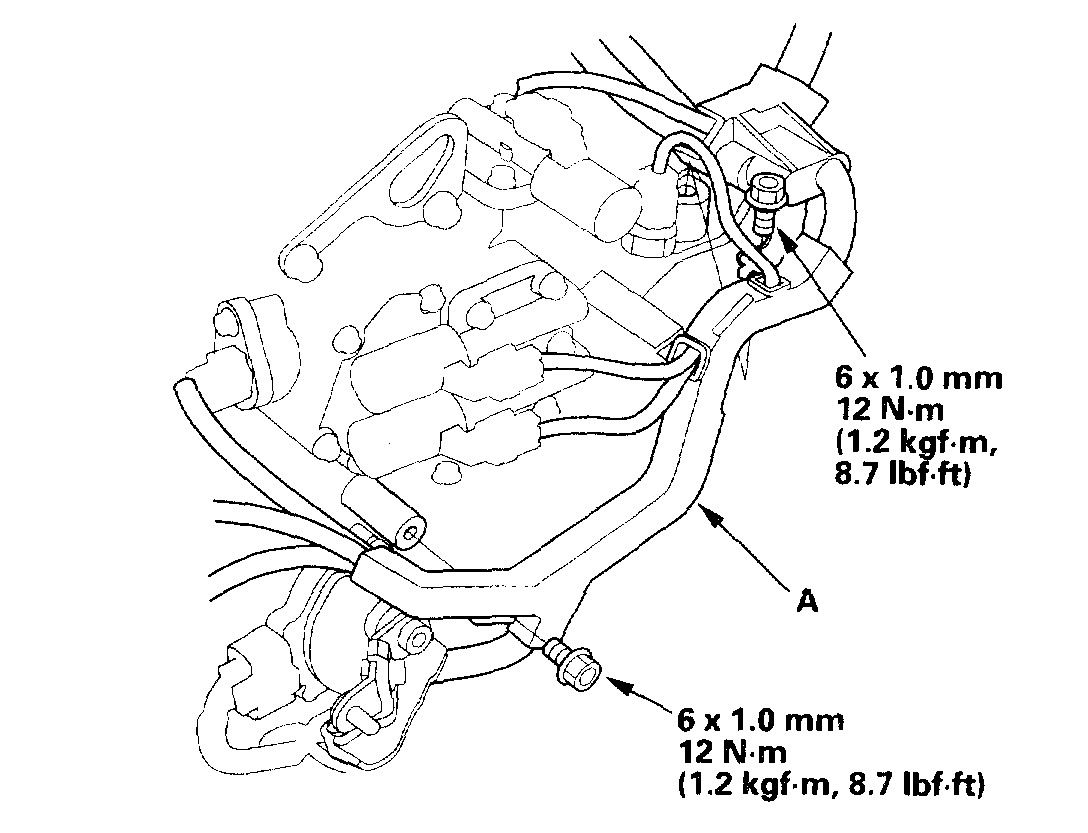 6 x 1.0 mm
12 N·m
(1.2 kgf·m,
8.7 lbf·ft)

A

6 x 1.0 mm
12 N·m
(1.2 kgf·m, 8.7 lbf·ft)