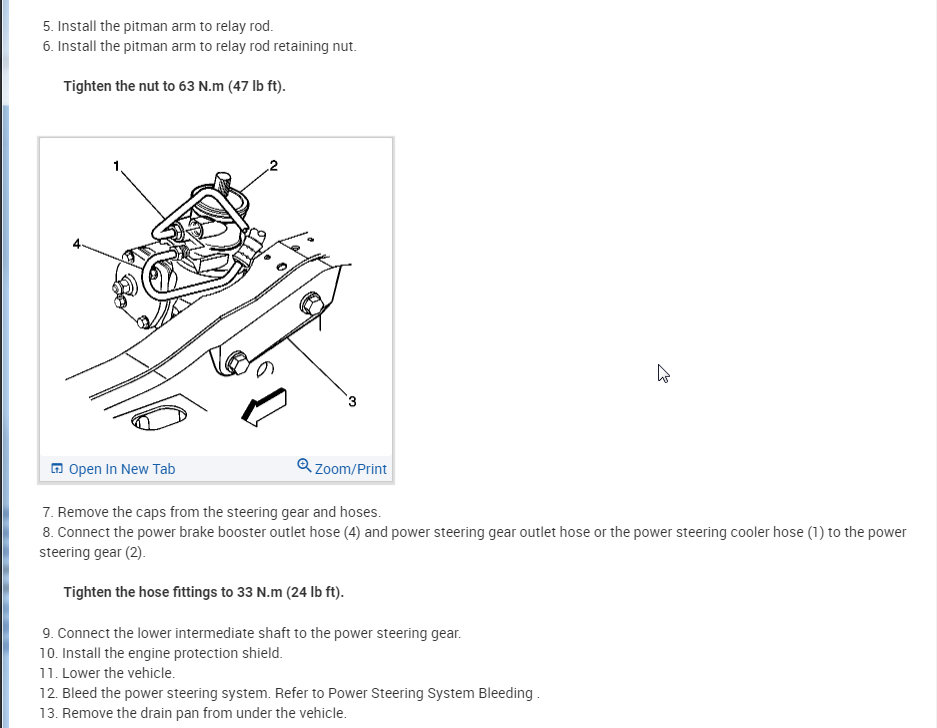 5. Install the pitman arm to relay rod.
6. Install the pitman arm to relay rod retaining nut.

Tighten the nut to 63 N.m (47 lb ft).

1
2
4
3

Open In New Tab
Zoom/Print

7. Remove the caps from the steering gear and hoses.
8. Connect the power brake booster outlet hose (4) and power steering gear outlet hose or the power steering cooler hose (1) to the power steering gear (2).

Tighten the hose fittings to 33 N.m (24 lb ft).

9. Connect the lower intermediate shaft to the power steering gear.
10. Install the engine protection shield.
11. Lower the vehicle.
12. Bleed the power steering system. Refer to Power Steering System Bleeding .
13. Remove the drain pan from under the vehicle.