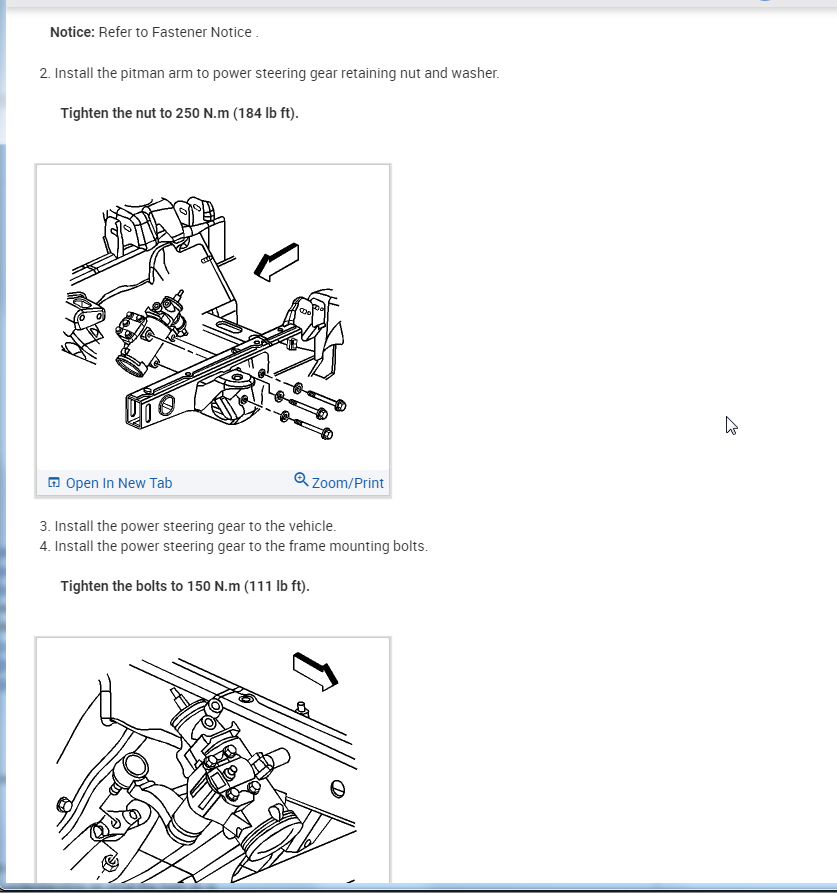 Notice: Refer to Fastener Notice .

2. Install the pitman arm to power steering gear retaining nut and washer.

Tighten the nut to 250 N.m (184 lb ft).

Open In New Tab Zoom/Print

3. Install the power steering gear to the vehicle.
4. Install the power steering gear to the frame mounting bolts.

Tighten the bolts to 150 N.m (111 lb ft).