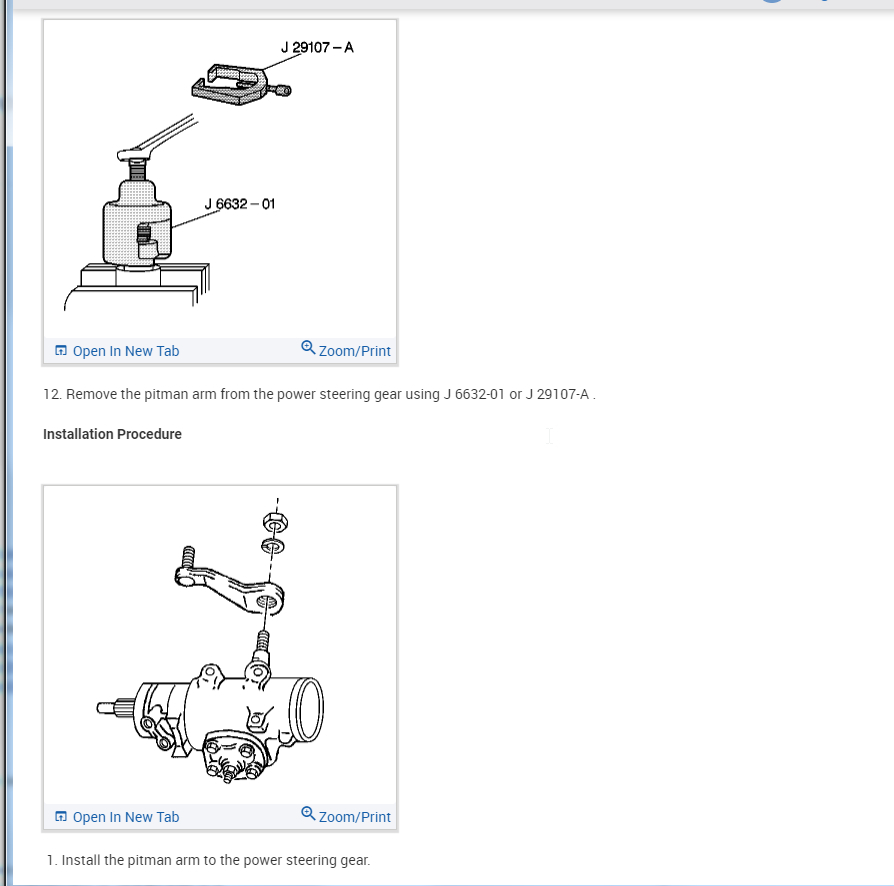 J 29107 – A

J 6632 – 01

Open In New Tab

Zoom/Print

12. Remove the pitman arm from the power steering gear using J 6632-01 or J 29107-A .

Installation Procedure

Open In New Tab

Zoom/Print

1. Install the pitman arm to the power steering gear.